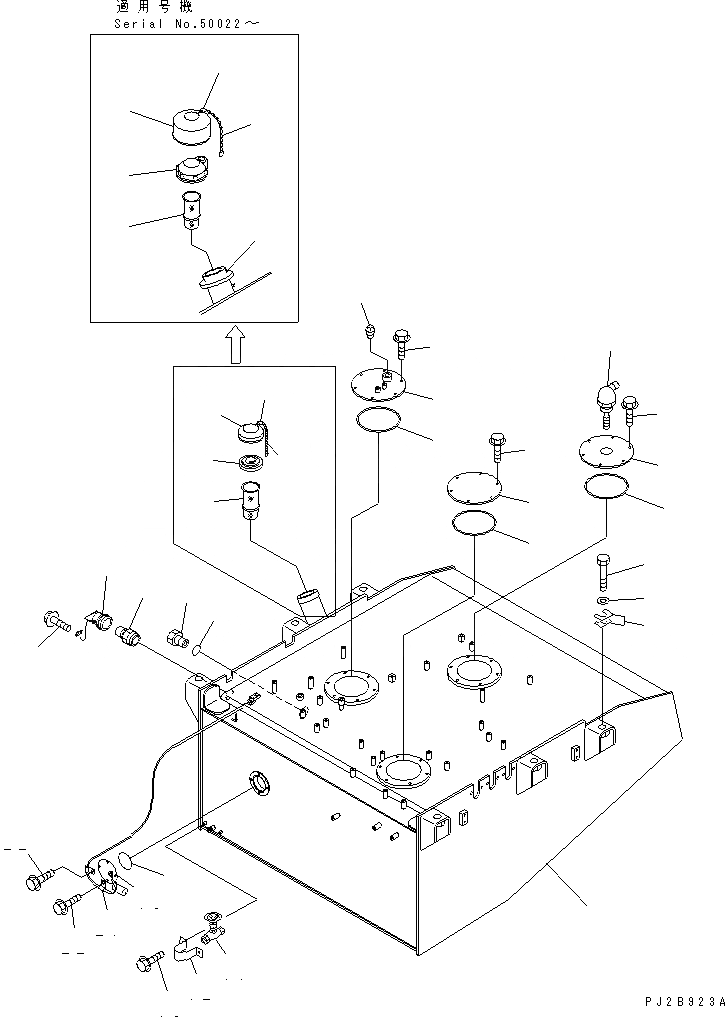 適用号機
Serial No.50022～

PJ2B923A