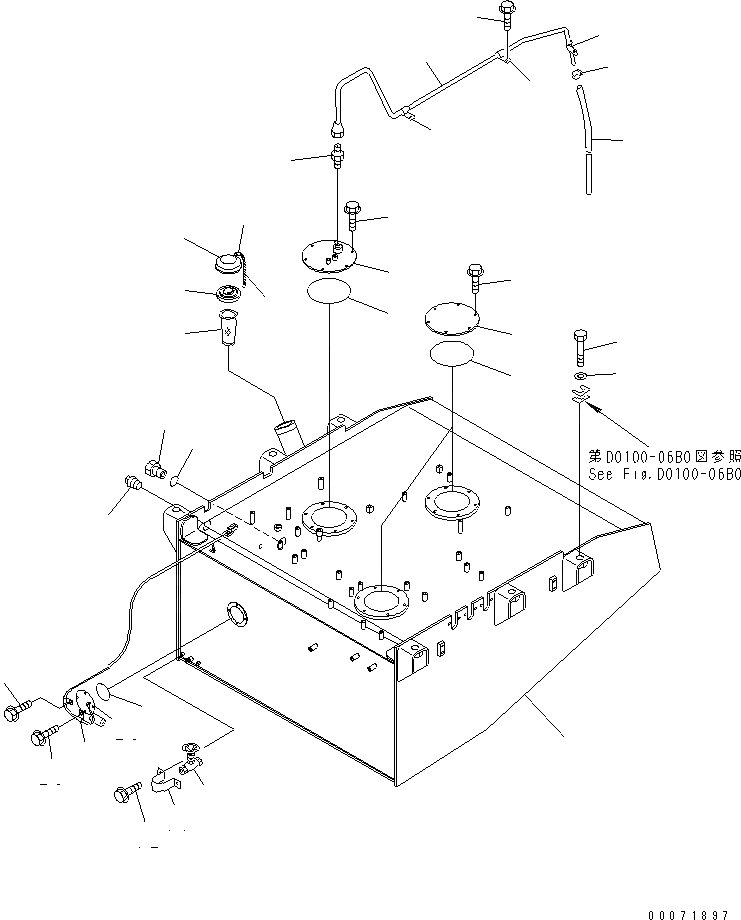 第D0100-06B0図参照
See Fig.D0100-06B0

00071897