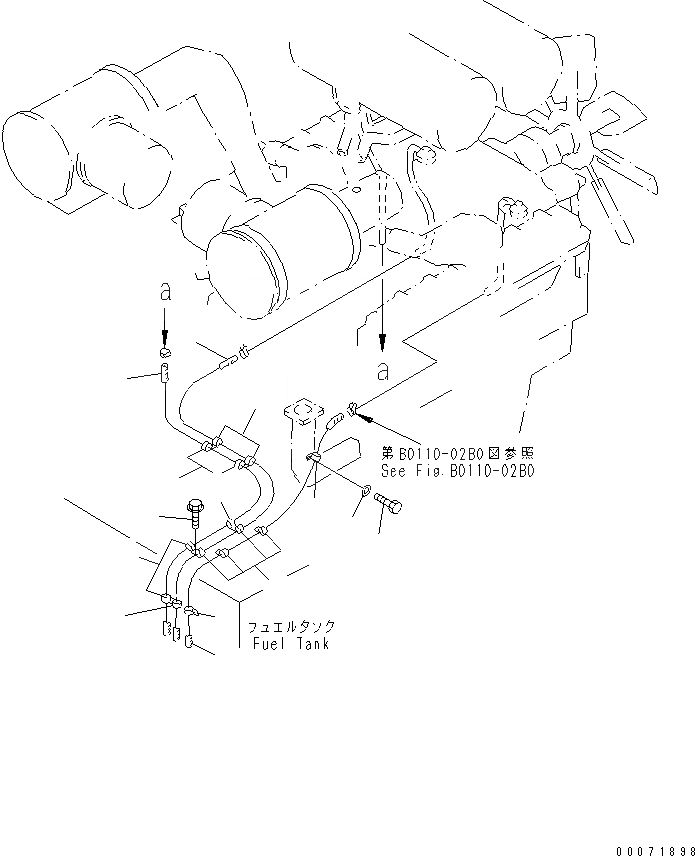 a

a

第B0110-02B0図参照
See Fig.B0110-02B0

フュエルタンク
Fuel Tank

00071898