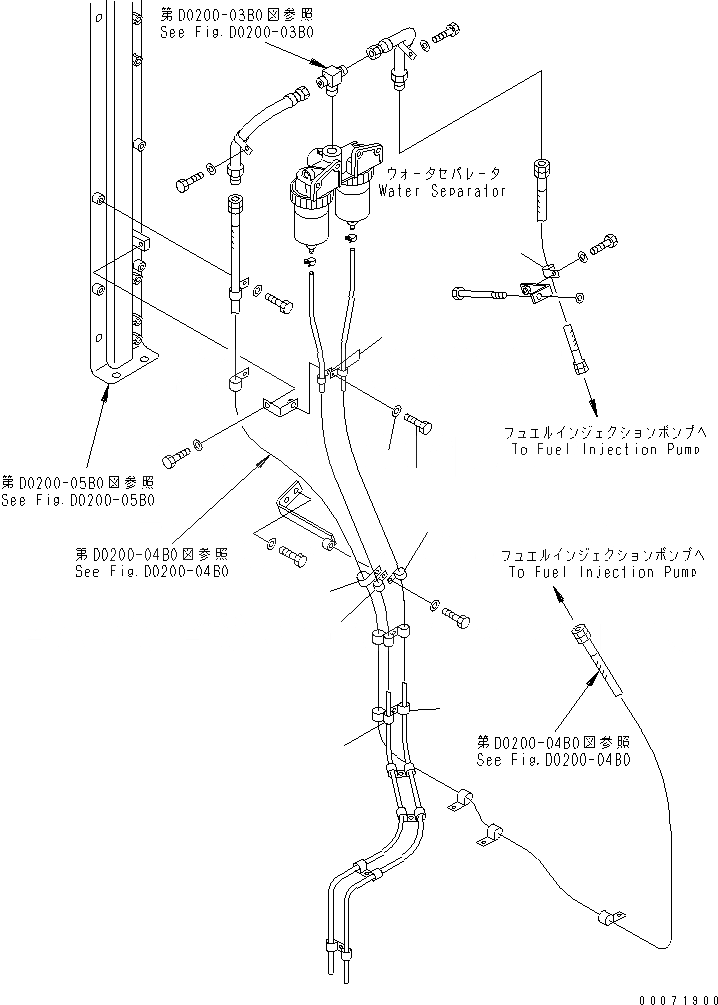 第D0200-03B0図参照
See Fig.D0200-03B0

ウォータセパレータ
Water Separator

フュエルインジェクションポンプへ
To Fuel Injection Pump

第D0200-05B0図参照
See Fig.D0200-05B0

第D0200-04B0図参照
See Fig.D0200-04B0

フュエルインジェクションポンプへ
To Fuel Injection Pump

第D0200-04B0図参照
See Fig.D0200-04B0

00071900