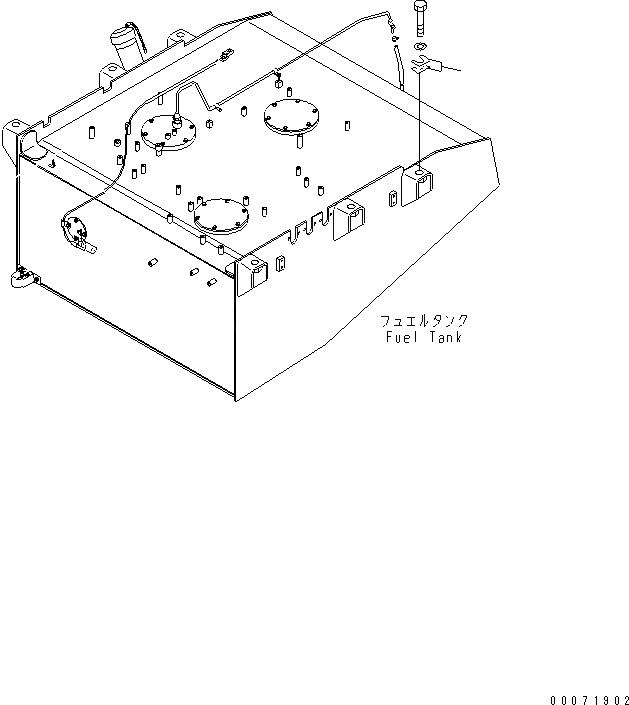 フュエルタンク
Fuel Tank

00071902