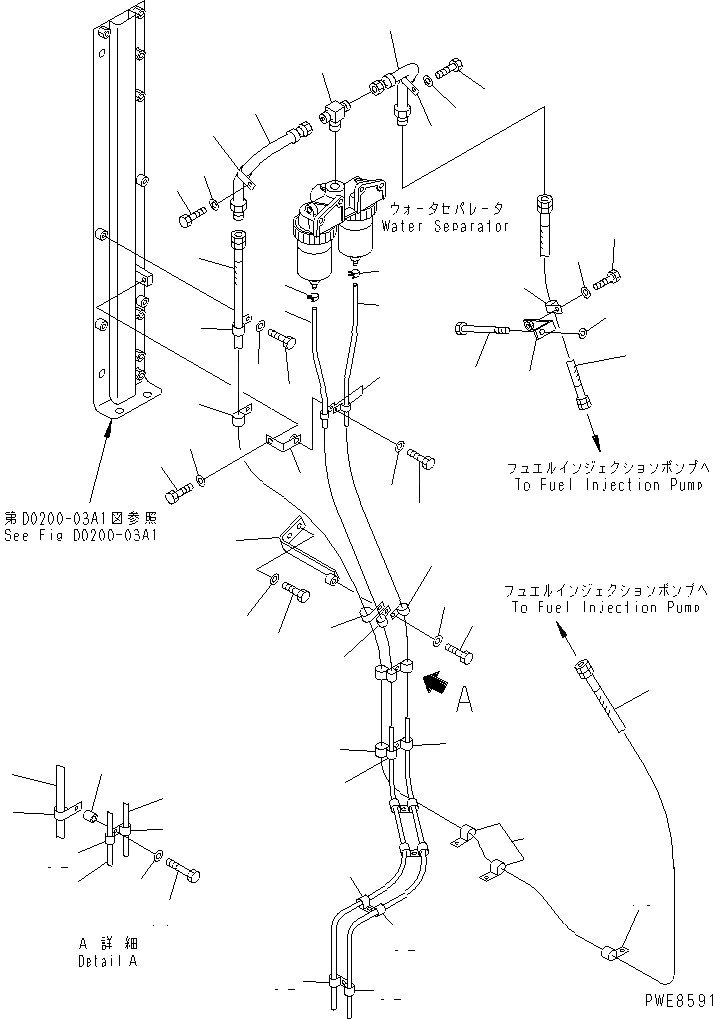 ウォータセパレータ
Water Separator

フュエルインジェクションポンプへ
To Fuel Injection Pump

第D0200-03A1図参照
See Fig D0200-03A1

フュエルインジェクションポンプへ
To Fuel Injection Pump

A

A 詳細
Detail A

PWE8591