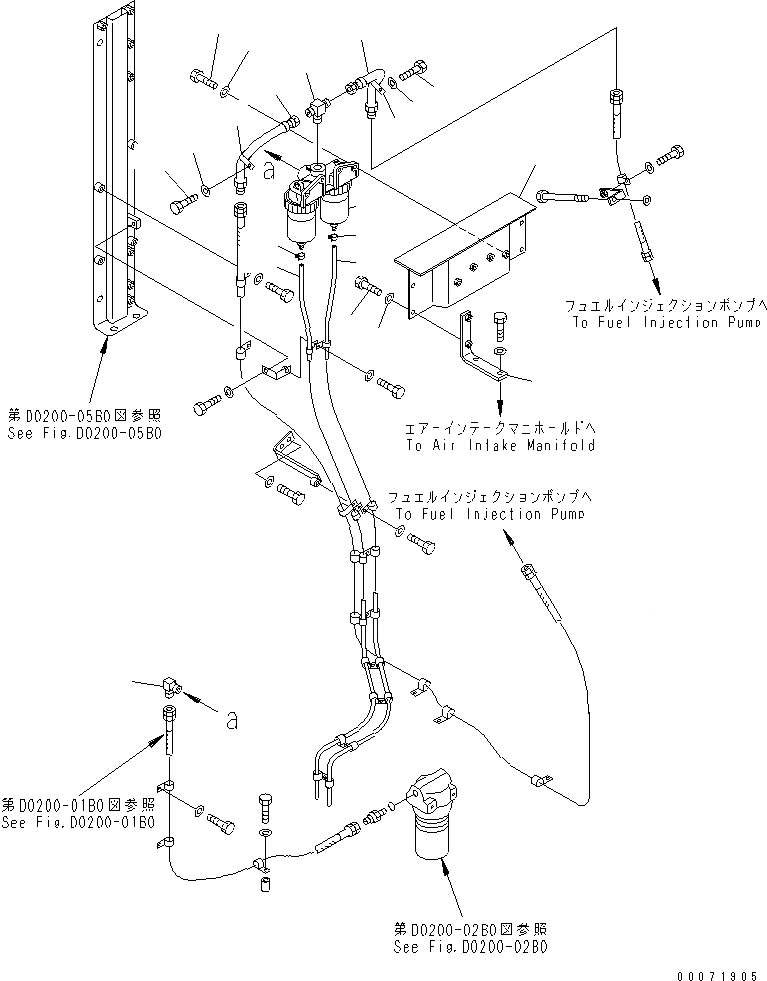 a

フュエルインジェクションポンプへ
To Fuel Injection Pump

第D0200-05B0図参照
See Fig.D0200-05B0

エアーインテークマニホールドへ
To Air Intake Manifold

フュエルインジェクションポンプへ
To Fuel Injection Pump

a

第D0200-01B0図参照
See Fig.D0200-01B0

第D0200-02B0図参照
See Fig.D0200-02B0

00071905