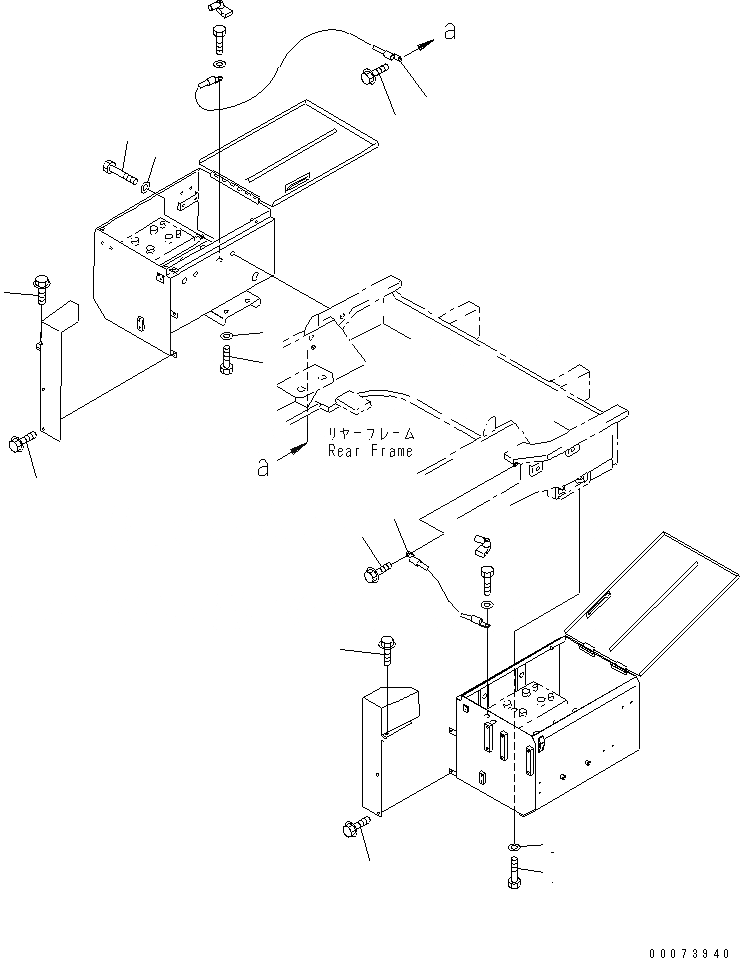 a

リヤーフレーム
Rear Frame

a

00073940