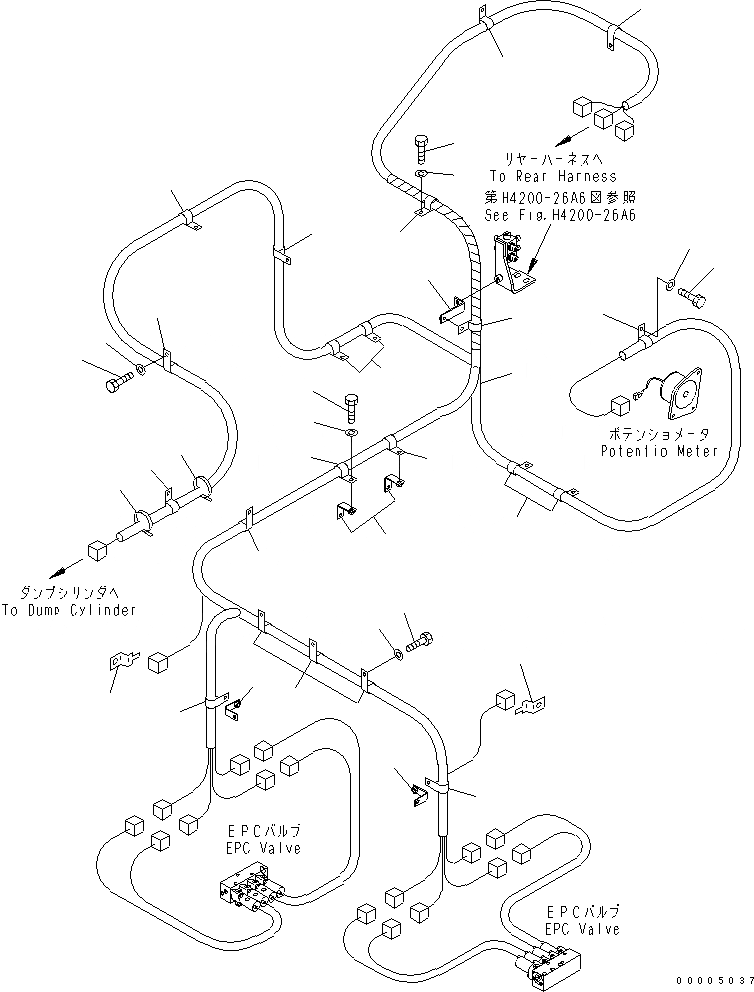 リヤーハーネスへ
To Rear Harness
第H4200-26A6図参照
See Fig.H4200-26A6

ポテンショメータ
Potentio Meter

ダンプシリンダへ
To Dump Cylinder

EPCバルブ
EPC Valve

EPCバルブ
EPC Valve

00005037