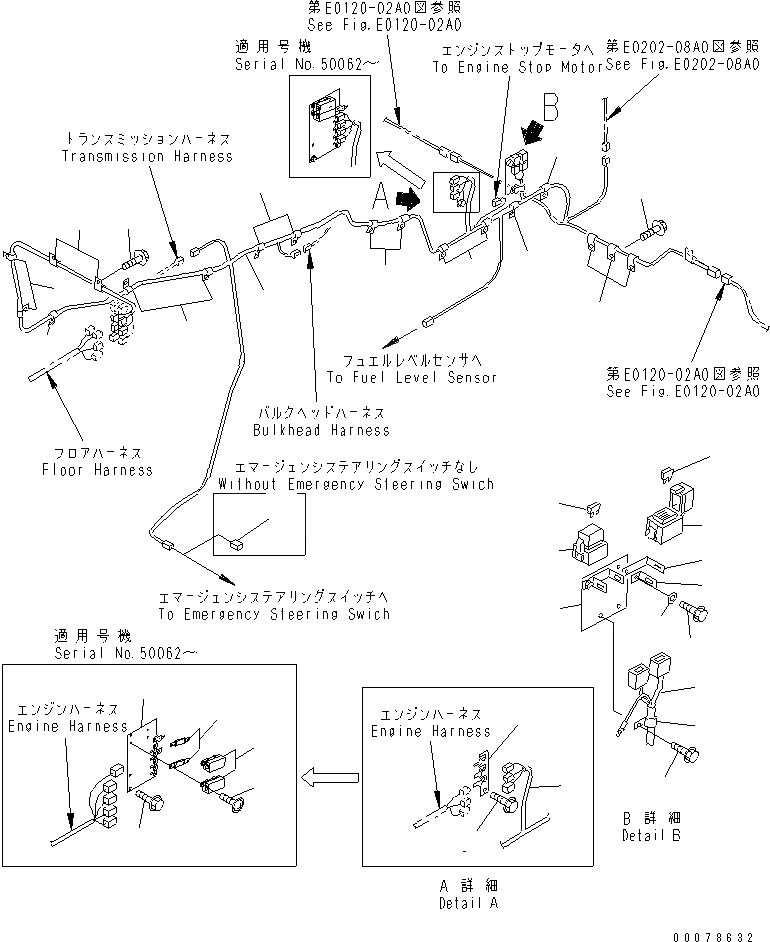 第E0120-02A0図参照
See Fig.E0120-02A0

適用号機
Serial No.50062~

エンジンストップモータへ
To Engine Stop Motor

第E0202-08A0図参照
See Fig.E0202-08A0

B

トランスミッションハーネス
Transmission Harness

A

フュエルレベルセンサへ
To Fuel Level Sensor

第E0120-02A0図参照
See Fig.E0120-02A0

バルクヘッドハーネス
Bulkhead Harness

フロアハーネス
Floor Harness

エマージェンシステアリングスイッチなし
Without Emergency Steering Swich

エマージェンシステアリングスイッチへ
To Emergency Steering Swich

適用号機
Serial No.50062~

エンジンハーネス
Engine Harness

エンジンハーネス
Engine Harness

B 詳細
Detail B

A 詳細
Detail A

00078632