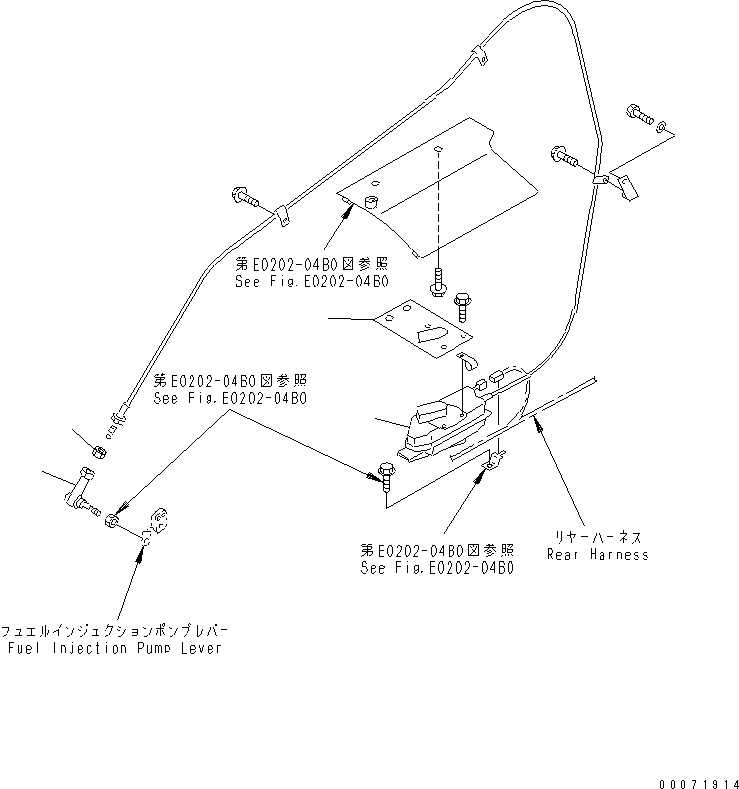 第E0202-04B0図参照
See Fig.E0202-04B0

第E0202-04B0図参照
See Fig.E0202-04B0

第E0202-04B0図参照
See Fig.E0202-04B0

リヤーハーネス
Rear Harness

フュエルインジェクションポンプレバー
Fuel Injection Pump Lever

00071914