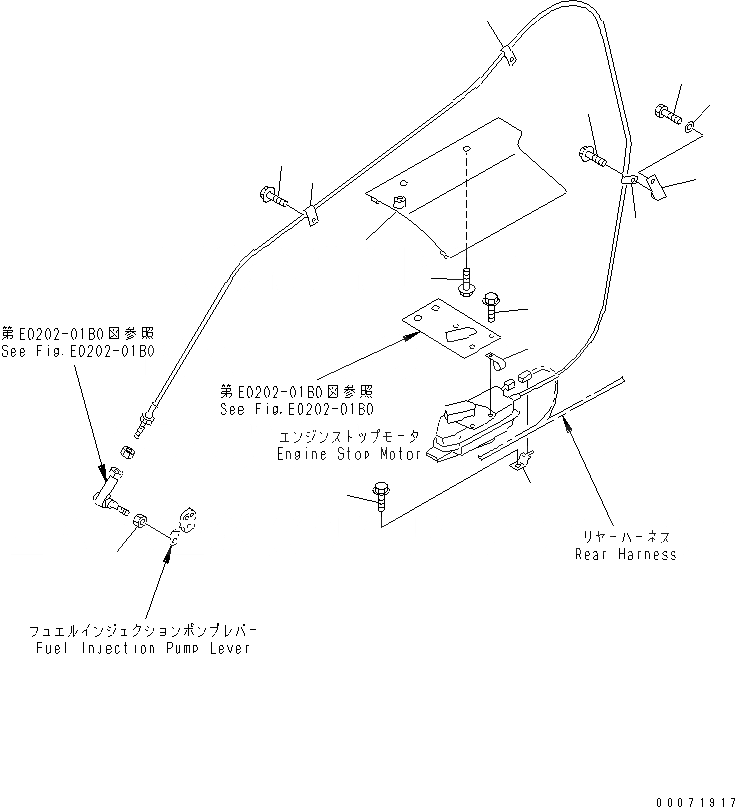 第E0202-01B0図参照
See Fig.E0202-01B0

第E0202-01B0図参照
See Fig.E0202-01B0

エンジンストップモータ
Engine Stop Motor

リヤーハーネス
Rear Harness

フュエルインジェクションポンプレバー
Fuel Injection Pump Lever

00071917