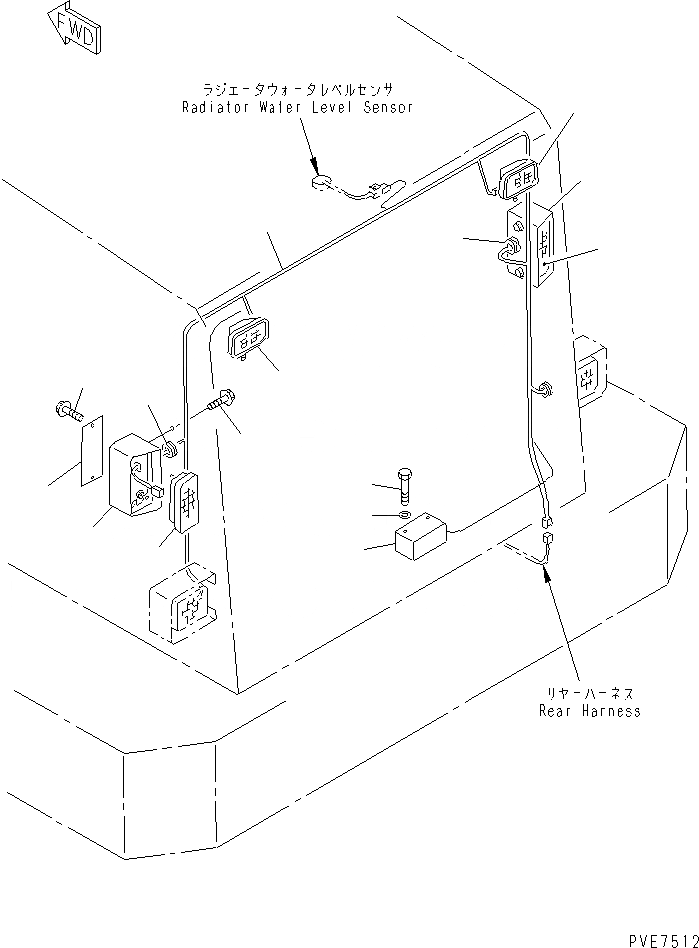 FWD

ラジエータウォータレベルセンサ
Radiator Water Level Sensor

リヤーハーネス
Rear Harness

PVE7512