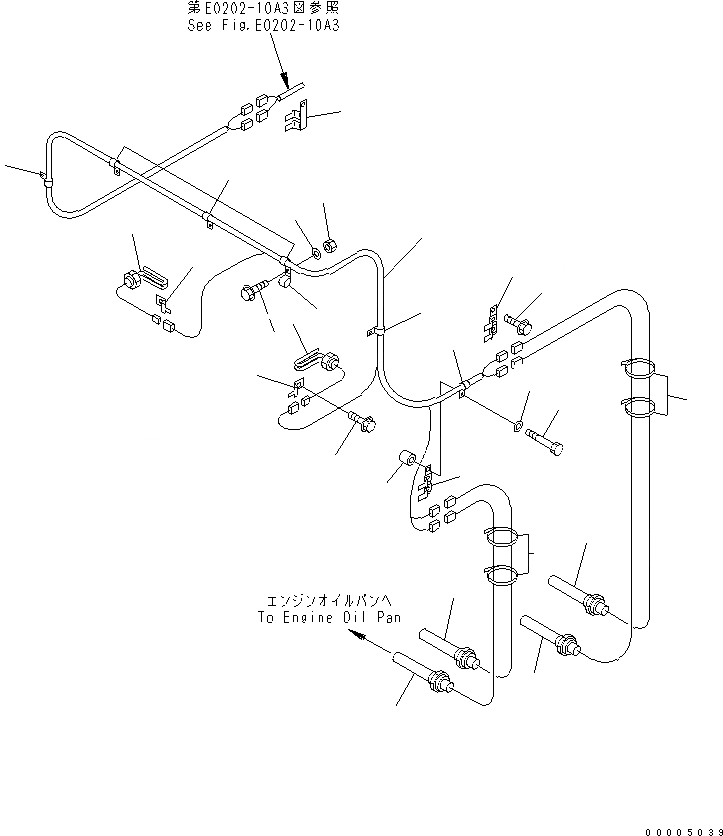 第E0202-10A3図参照
See Fig.E0202-10A3

エンジンオイルパンへ
To Engine Oil Pan

00005039