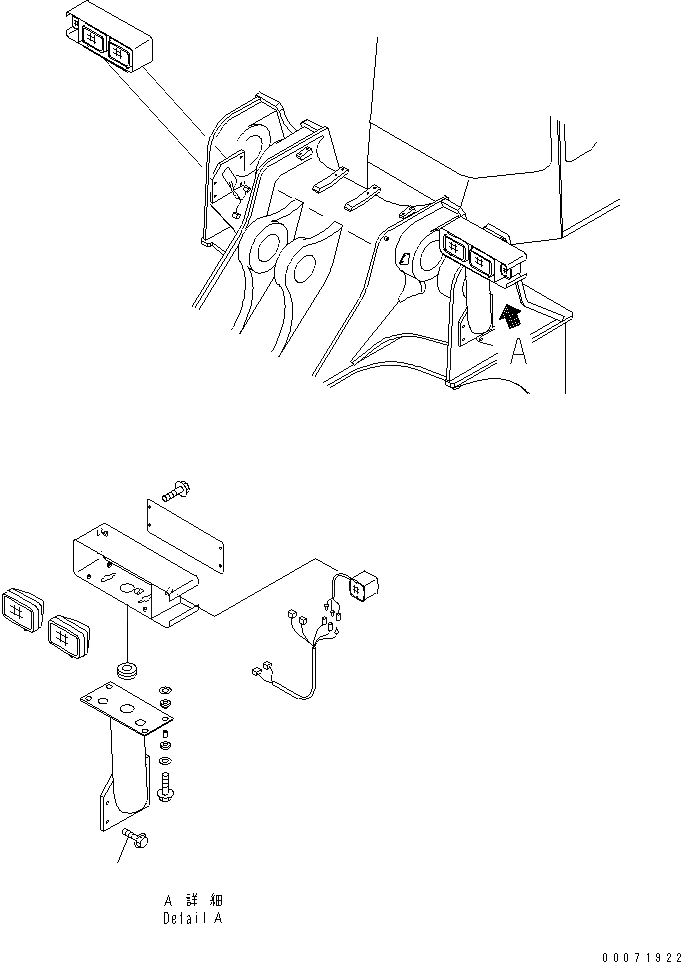 A

A 詳細
Detail A

00071922