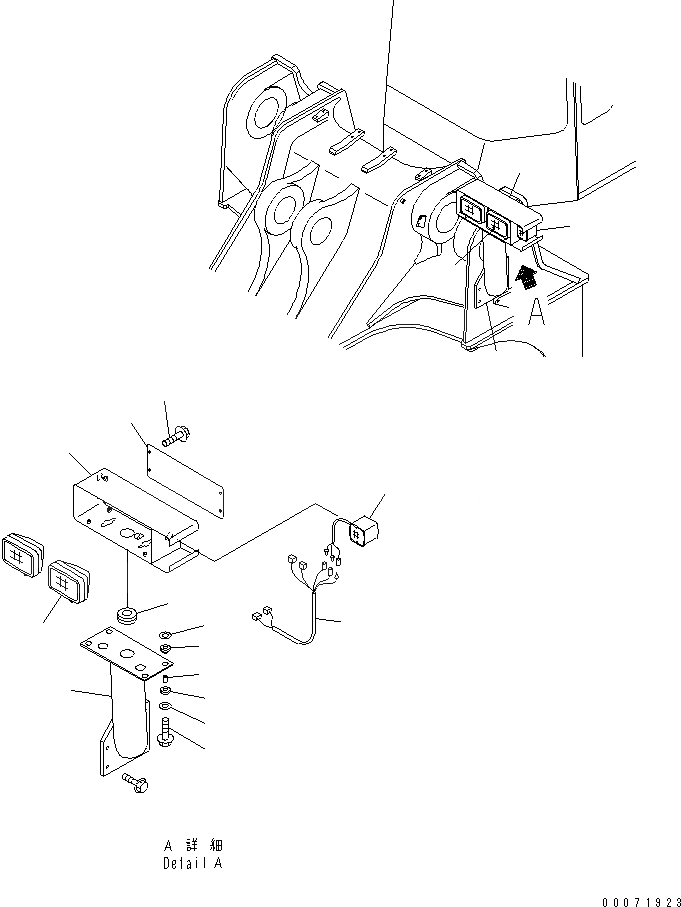 A

A 詳 細
Detail A

00071923