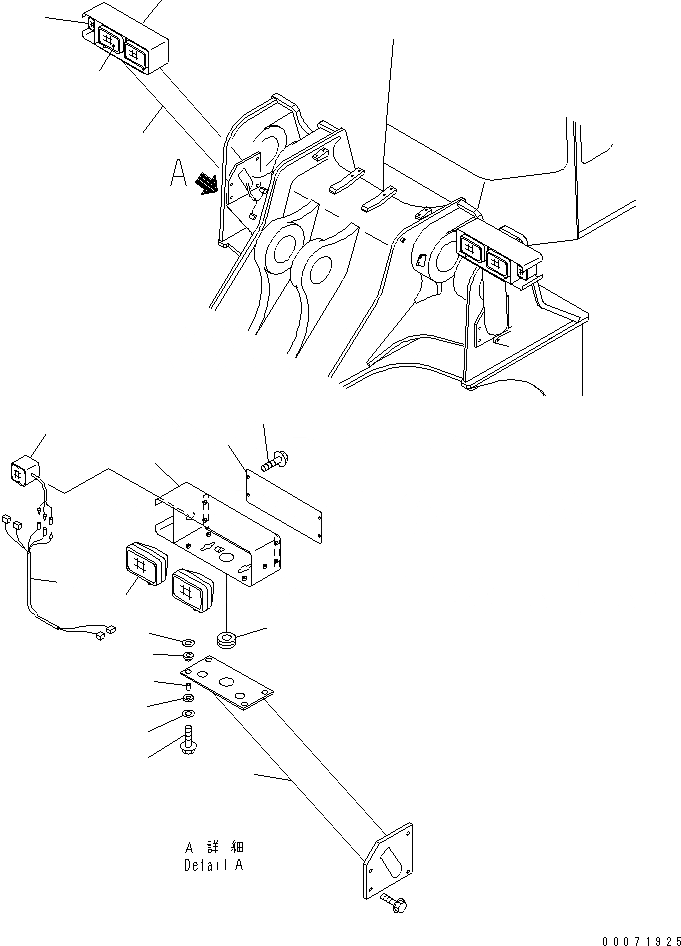 A

A 詳細
Detail A

00071925