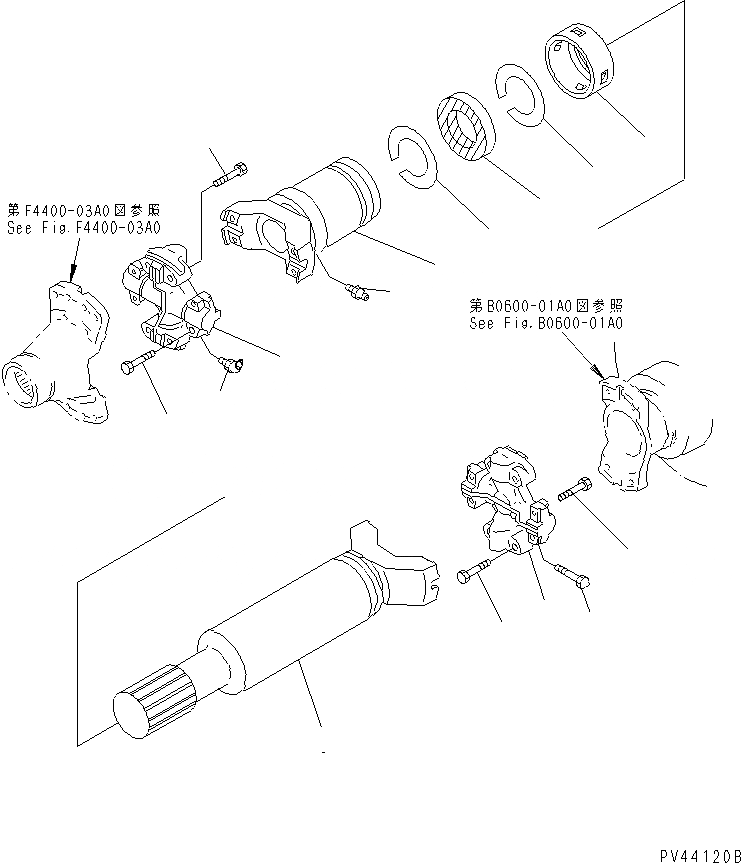 第F4400-03A0図参照
See Fig.F4400-03A0

第B0600-01A0図参照
See Fig.B0600-01A0

PV44120B