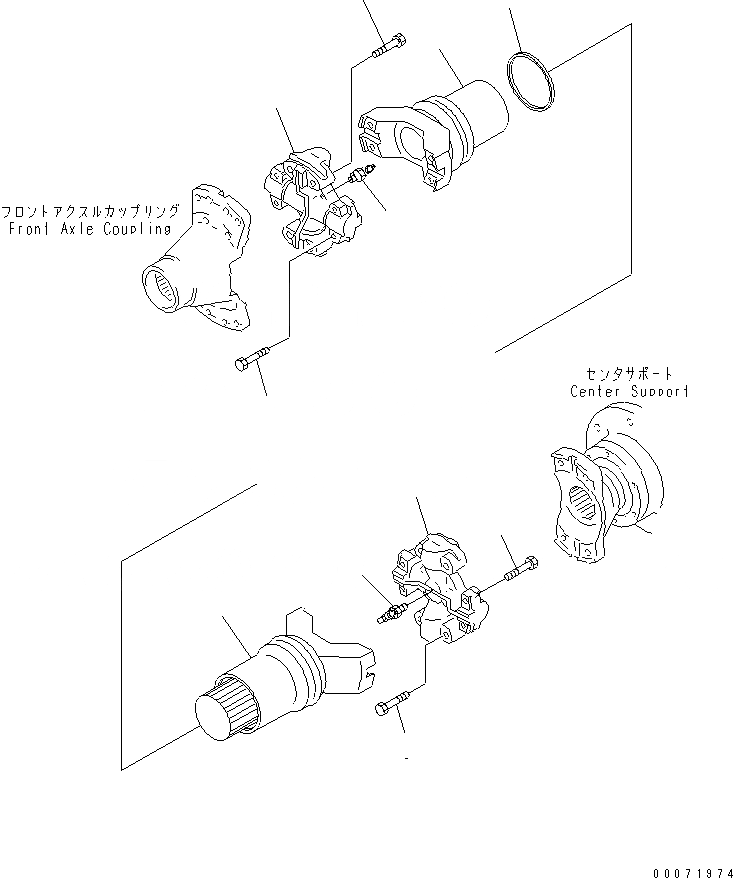 フロントアクスルカップリング
Front Axle Coupling

センタサポート
Center Support

00071974