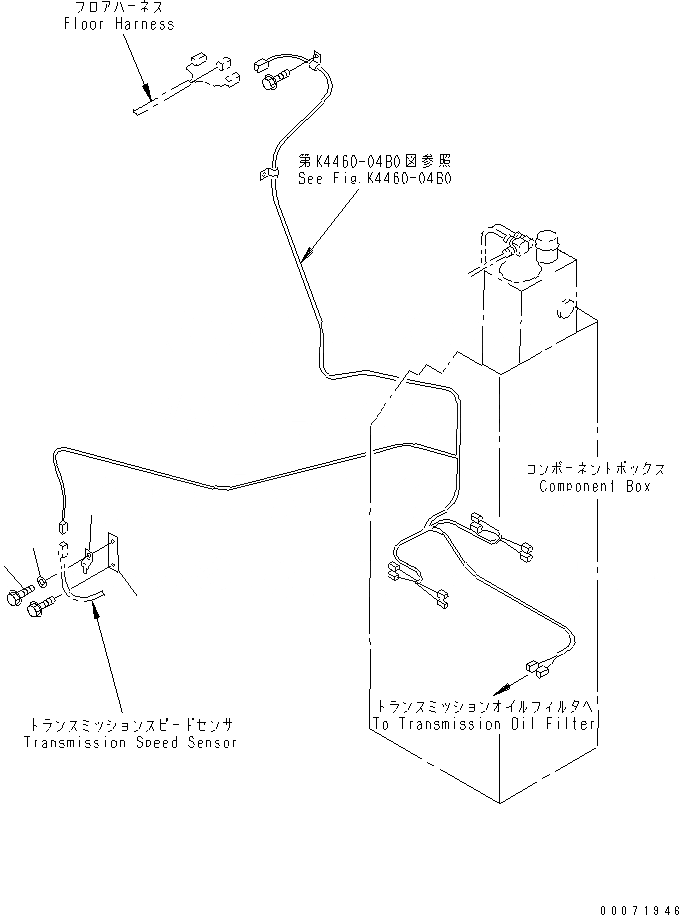 フロアハーネス
Floor Harness

第K4460-04B0図参照
See Fig.K4460-04B0

コンポーネントボックス
Component Box

トランスミッションオイルフィルタへ
To Transmission Oil Filter

トランスミッションスピードセンサ
Transmission Speed Sensor

00071946