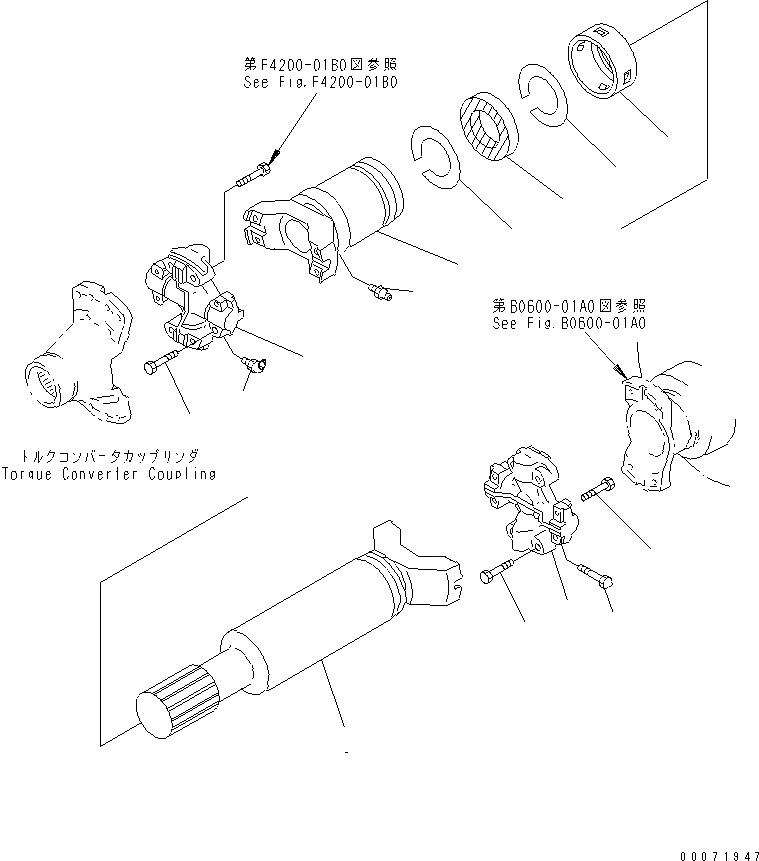 第F4200-01B0図参照
See Fig.F4200-01B0

第B0600-01A0図参照
See Fig.B0600-01A0

トルクコンバータカップリング
Torque Converter Coupling

00071947