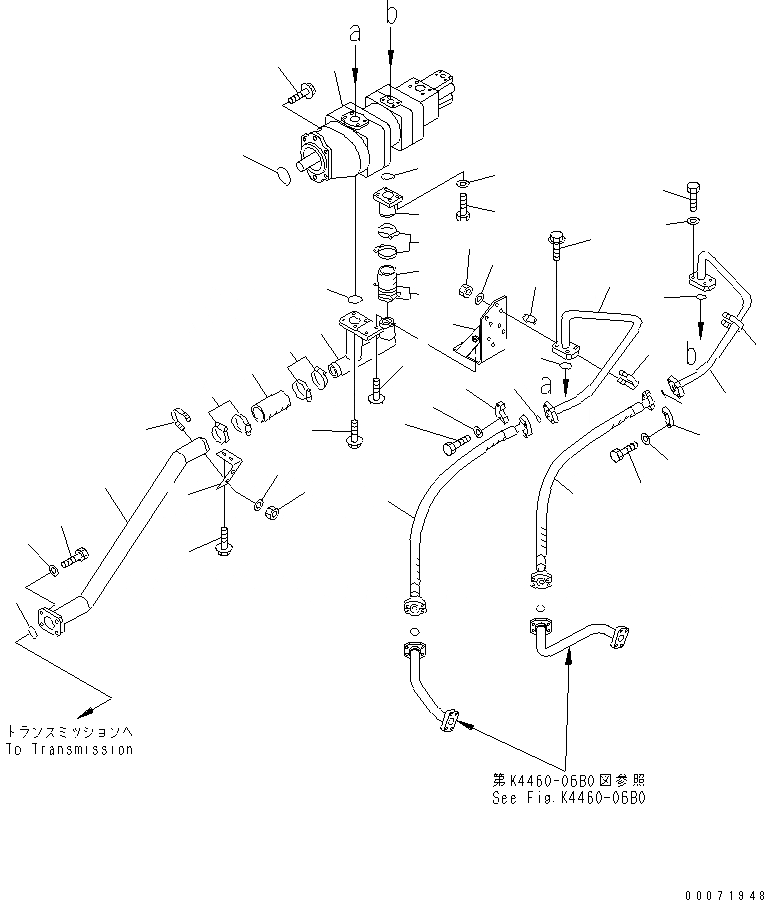 a
b
a
b
トランスミッションへ
To Transmission
第K4460-06B0図参照
See Fig.K4460-06B0
00071948