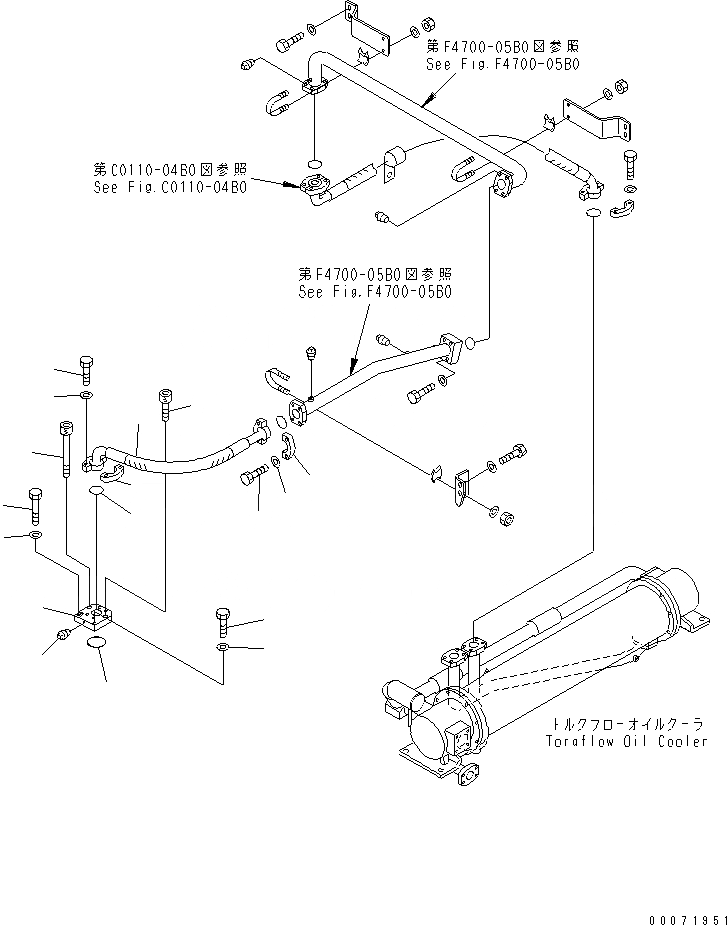 第F4700-05B0図参照
See Fig.F4700-05B0

第C0110-04B0図参照
See Fig.C0110-04B0

第F4700-05B0図参照
See Fig.F4700-05B0

トルクフローオイルクーラ
Torqflow Oil Cooler

00071951