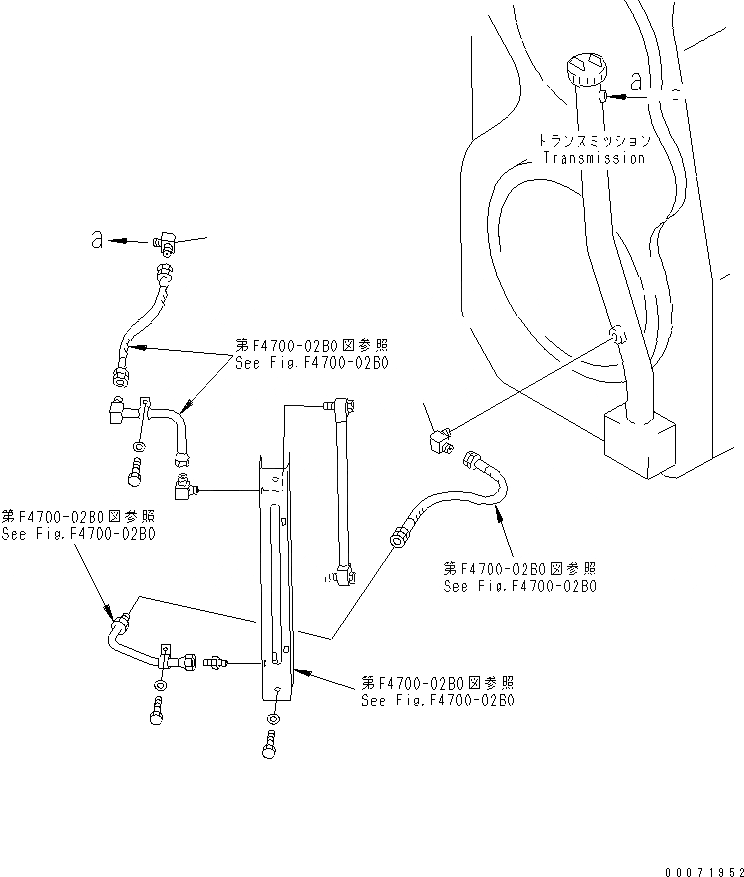 a

トランスミッション
Transmission

a

第F4700-02B0図参照
See Fig.F4700-02B0

第F4700-02B0図参照
See Fig.F4700-02B0

第F4700-02B0図参照
See Fig.F4700-02B0

第F4700-02B0図参照
See Fig.F4700-02B0

00071952