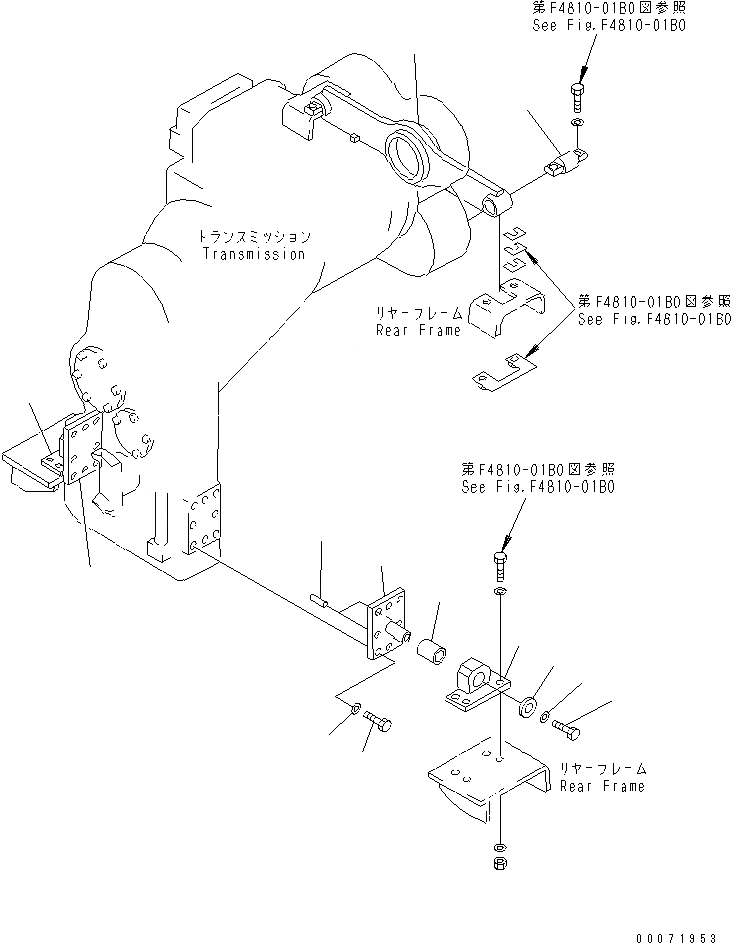 第F4810-01B0図参照
See Fig.F4810-01B0

トランスミッション
Transmission

リヤーフレーム
Rear Frame

第F4810-01B0図参照
See Fig.F4810-01B0

第F4810-01B0図参照
See Fig.F4810-01B0

リヤーフレーム
Rear Frame

00071953