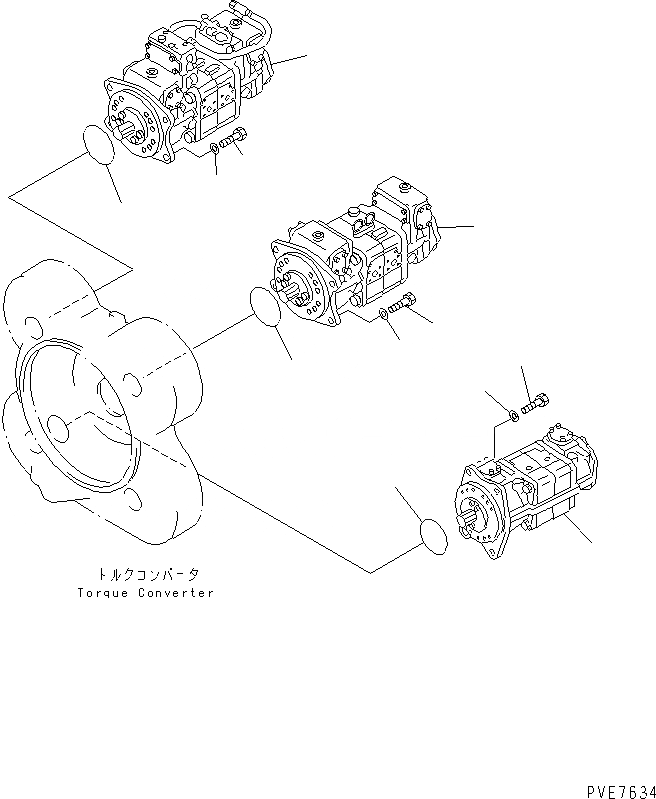 トルクコンバータ
Torque Converter

PVE7634