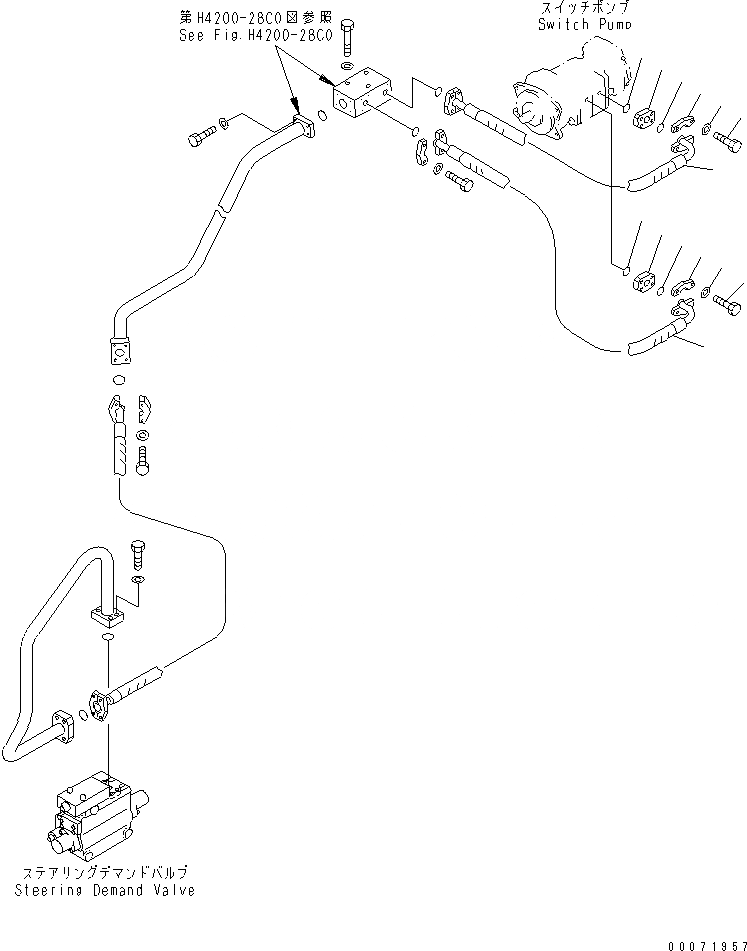 第H4200-28C0図参照
See Fig.H4200-28C0

スイッチポンプ
Switch Pump

ステアリングデマンドバルブ
Steering Demand Valve

00071957