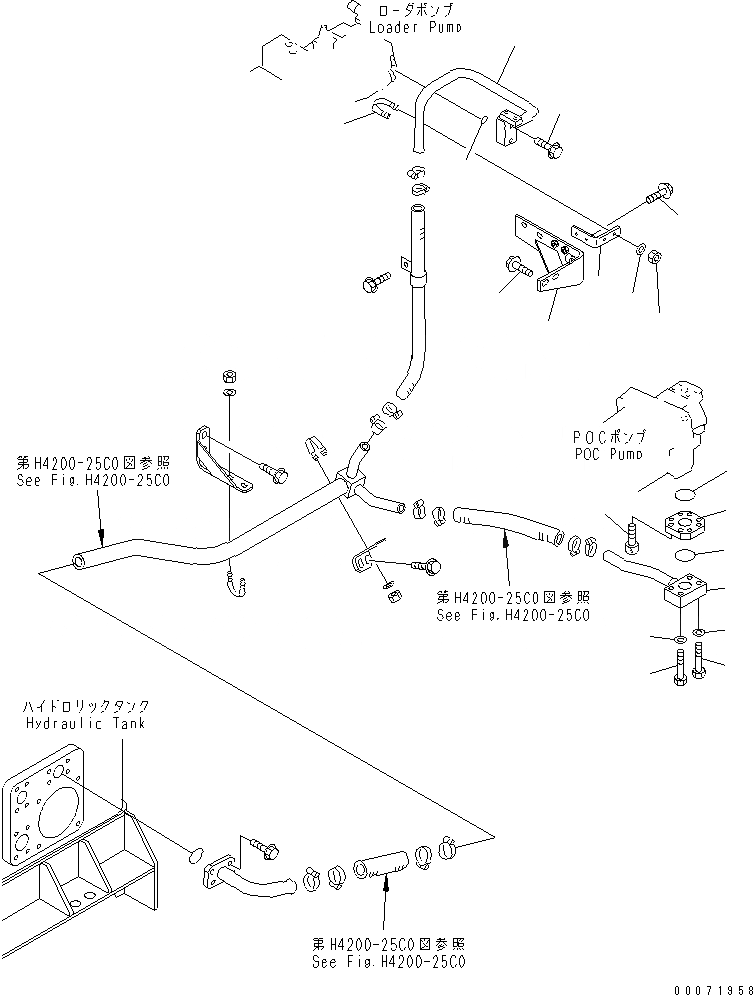 ローダポンプ
Loader Pump

POCポンプ
POC Pump

第H4200-25C0図参照
See Fig.H4200-25C0

第H4200-25C0図参照
See Fig.H4200-25C0

ハイドロリックタンク
Hydraulic Tank

第H4200-25C0図参照
See Fig.H4200-25C0

00071958