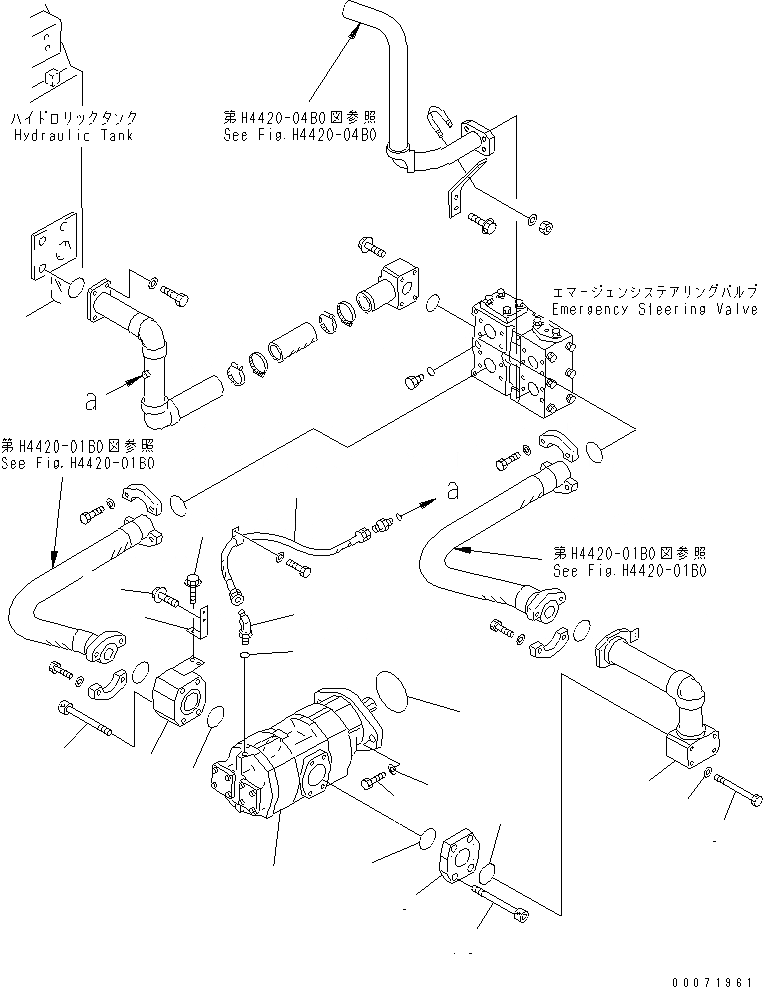 ハイドロリックタンク
Hydraulic Tank

第H4420-04B0図参照
See Fig.H4420-04B0

エマージェンシステアリングバルブ
Emergency Steering Valve

a

第H4420-01B0図参照
See Fig.H4420-01B0

a

第H4420-01B0図参照
See Fig.H4420-01B0

00071961