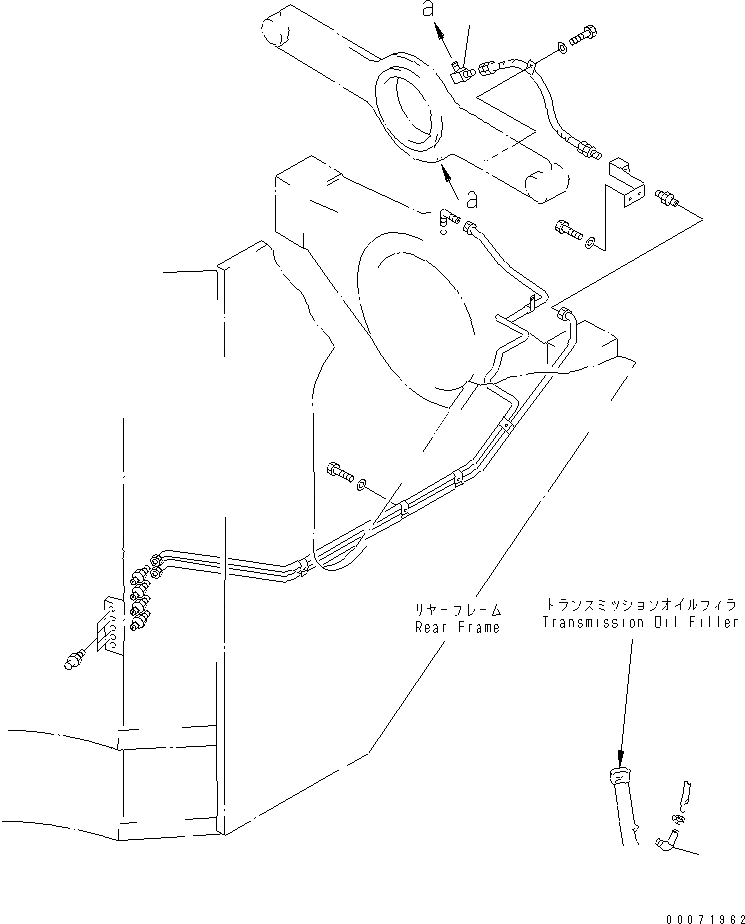 a

a

リヤーフレーム
Rear Frame

トランスミッションオイルフィラ
Transmission Oil Filler

00071962