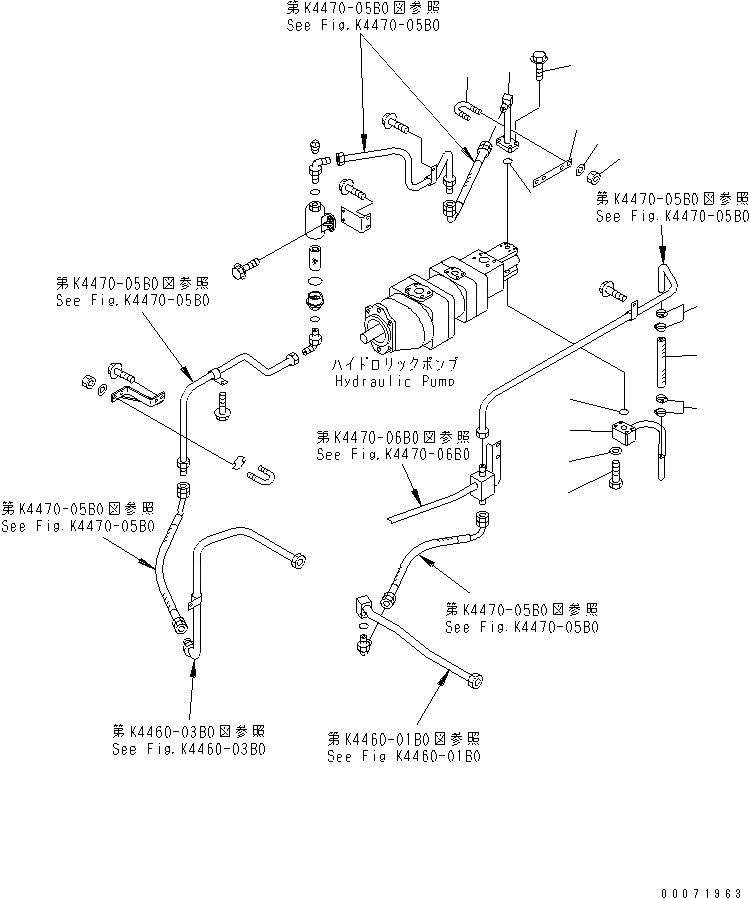 第K4470-05B0図参照
See Fig.K4470-05B0

第K4470-05B0図参照
See Fig.K4470-05B0

第K4470-05B0図参照
See Fig.K4470-05B0

ハイドロリックポンプ
Hydraulic Pump

第K4470-06B0図参照
See Fig.K4470-06B0

第K4470-05B0図参照
See Fig.K4470-05B0

第K4470-05B0図参照
See Fig.K4470-05B0

第K4460-03B0図参照
See Fig.K4460-03B0

第K4460-01B0図参照
See Fig K4460-01B0

00071963