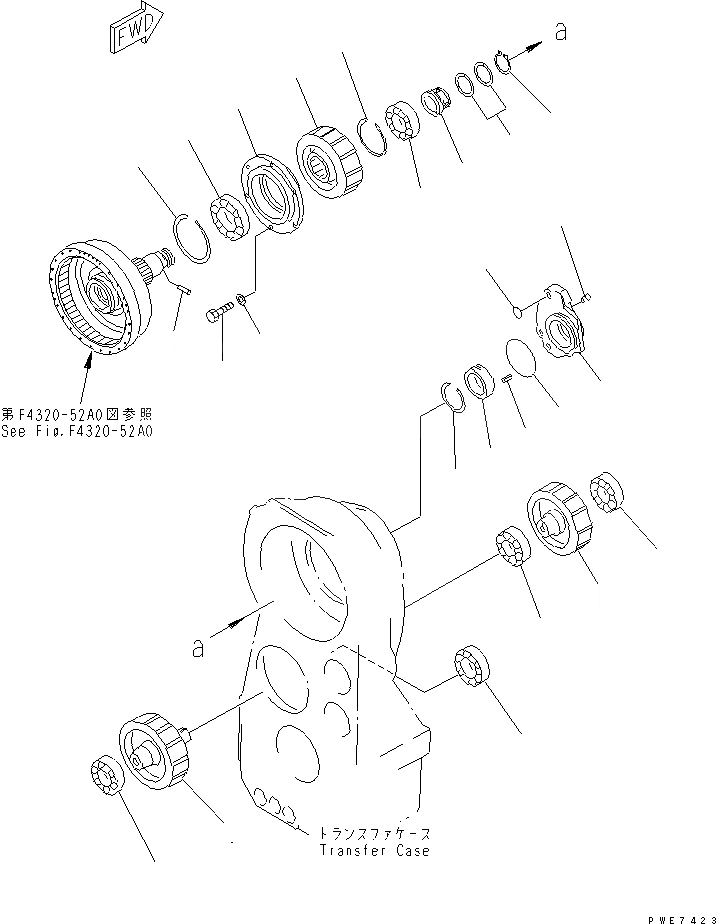 FWD

a

第F4320-52A0図参照
See Fig.F4320-52A0

a

トランスファケース
Transfer Case

PWE7423