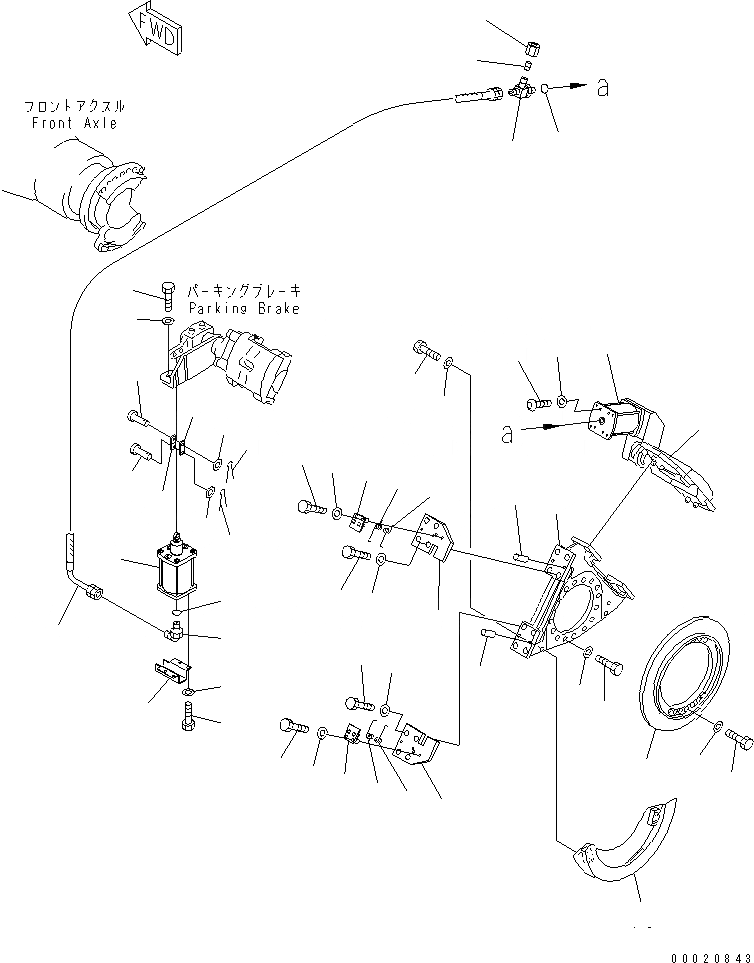 FWD

フロントアクスル
Front Axle

a

パーキングブレーキ
Parking Brake

a

00020843