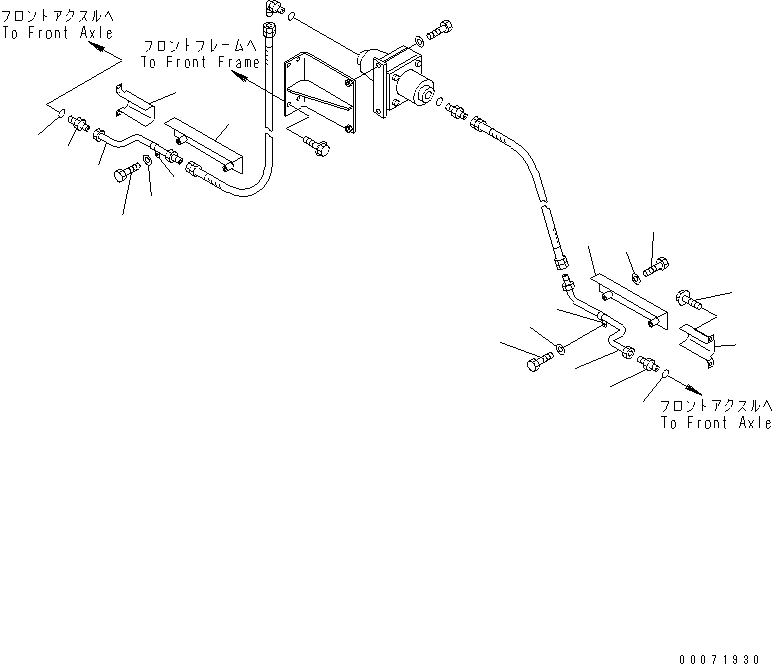 フロントアクスルへ
To Front Axle

フロントフレームへ
To Front Frame

フロントアクスルへ
To Front Axle

00071930