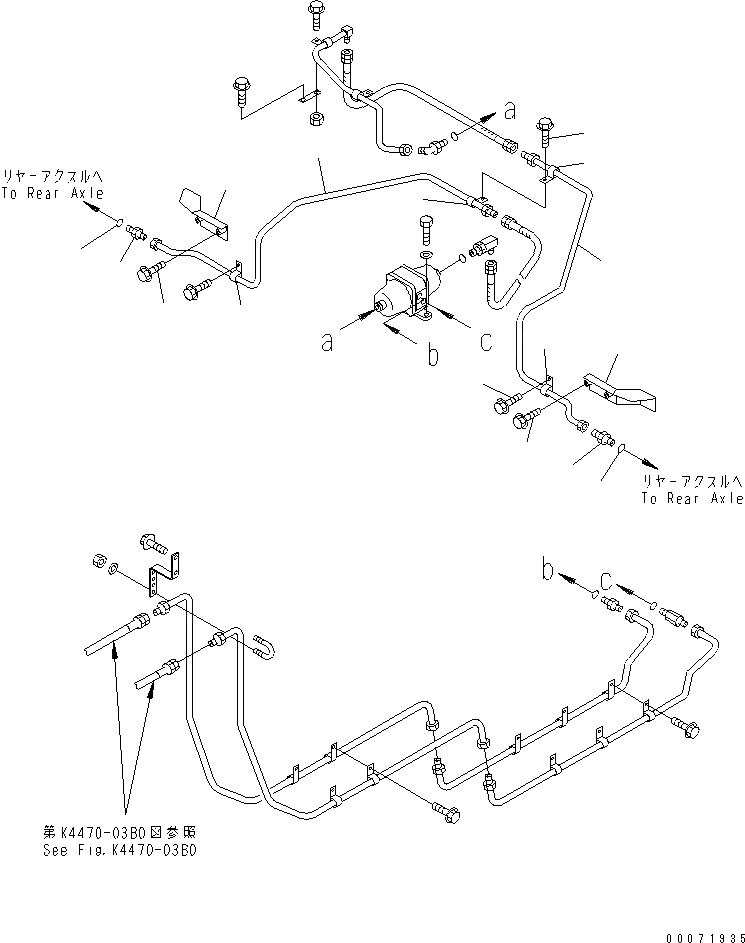 a

リヤーアクスルへ
To Rear Axle

a

b

c

リヤーアクスルへ
To Rear Axle

b

c

第K4470-03B0図参照
See Fig.K4470-03B0

00071935