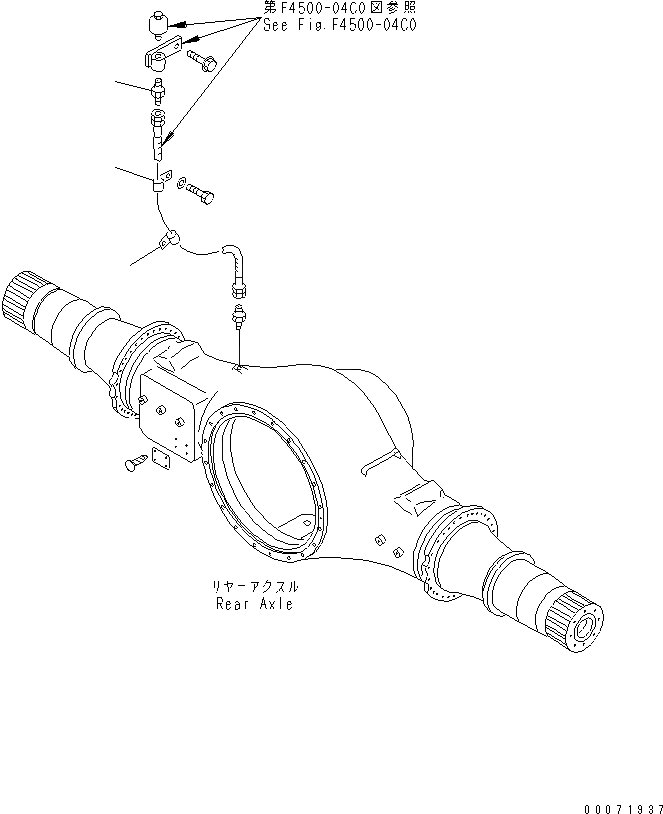 第F4500-04C0図参照
See Fig.F4500-04C0

リヤーアクスル
Rear Axle

00071937