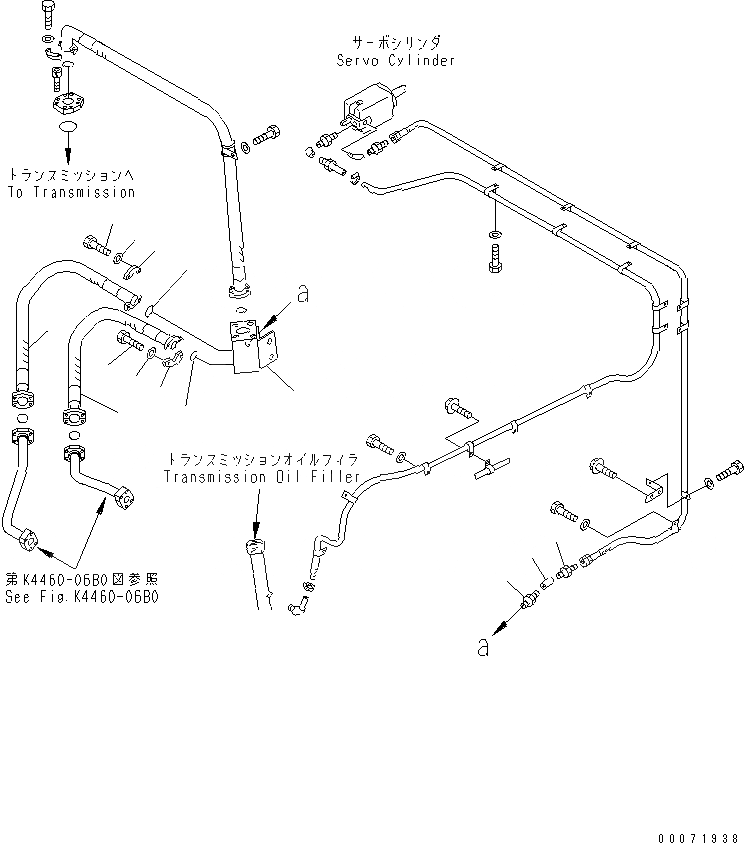 サーボシリンダ
Servo Cylinder

トランスミッションへ
To Transmission

a

トランスミッションオイルフィラ
Transmission Oil Filler

第K4460-06B0図参照
See Fig.K4460-06B0

a

00071938