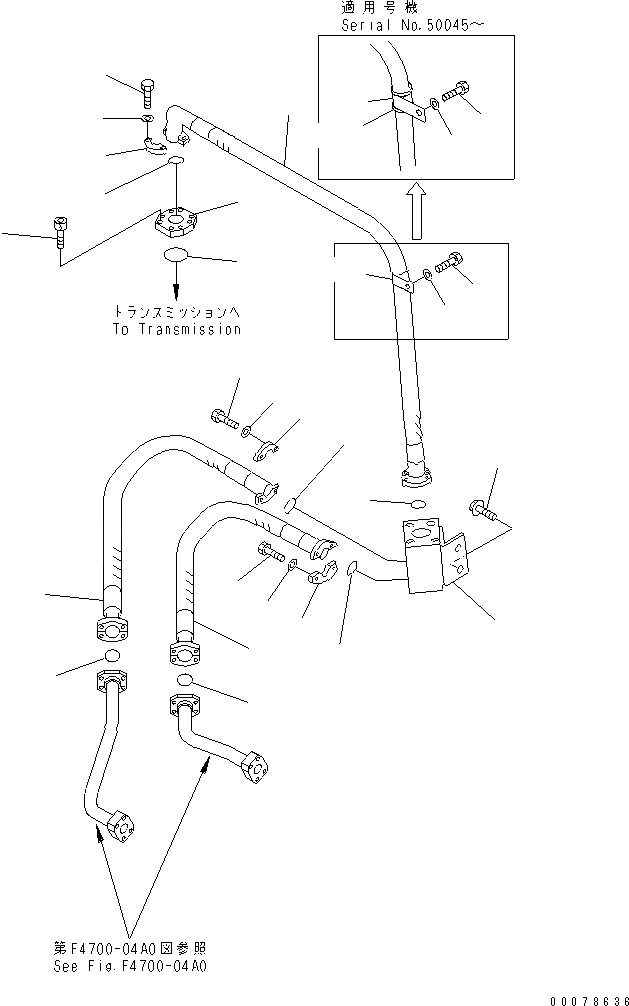 適用号機
Serial No.50045～

トランスミッションへ
To Transmission

第F4700-04A0図参照
See Fig.F4700-04A0

00078636