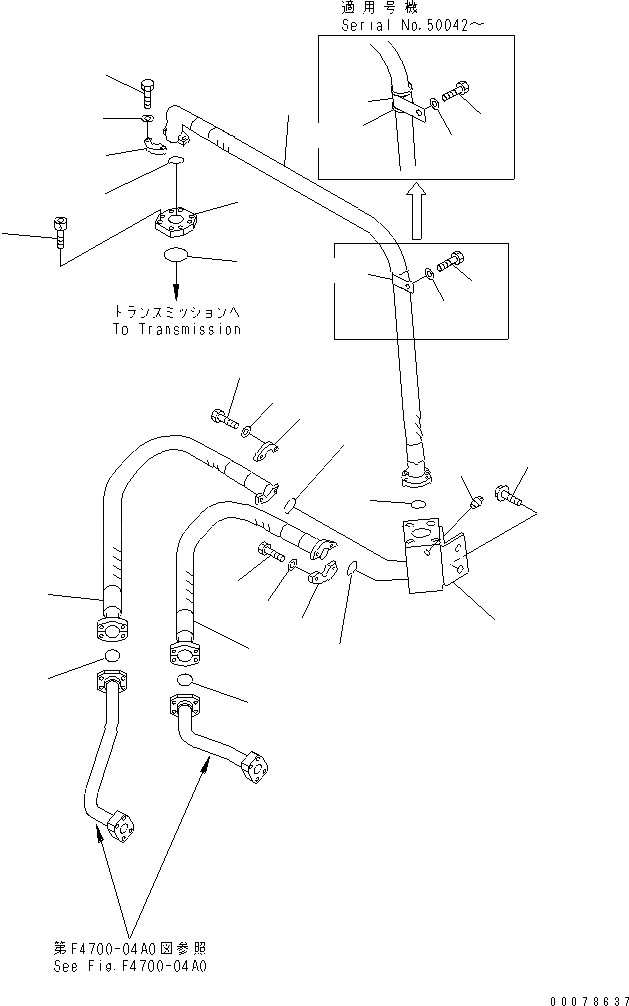 適用号機
Serial No.50042～

トランスミッションへ
To Transmission

第F4700-04A0図参照
See Fig.F4700-04A0

00078637