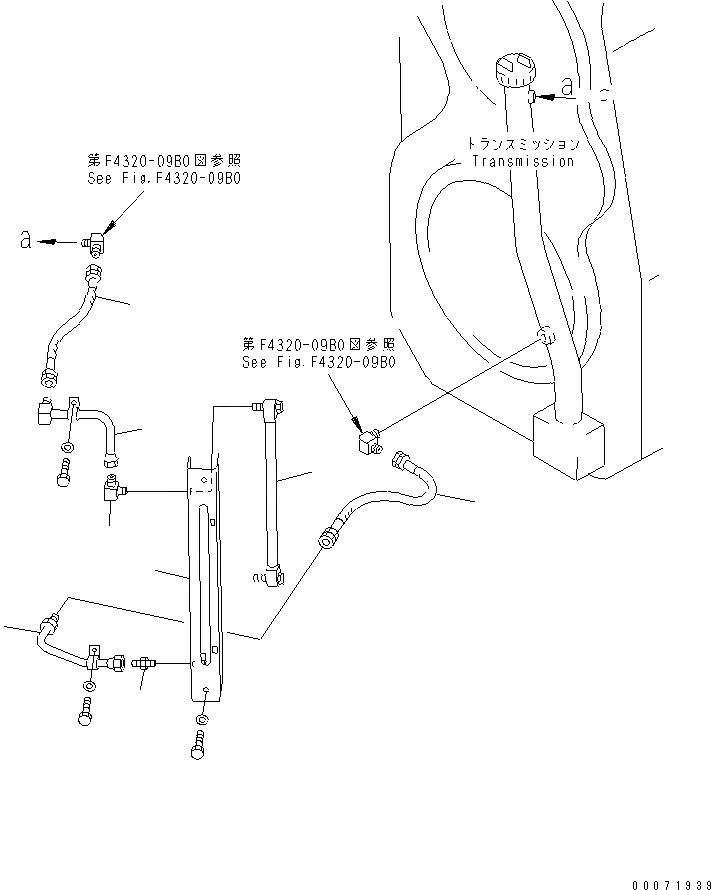 a

トランスミッション
Transmission

第F4320-09B0図参照
See Fig.F4320-09B0

a

第F4320-09B0図参照
See Fig.F4320-09B0

00071939