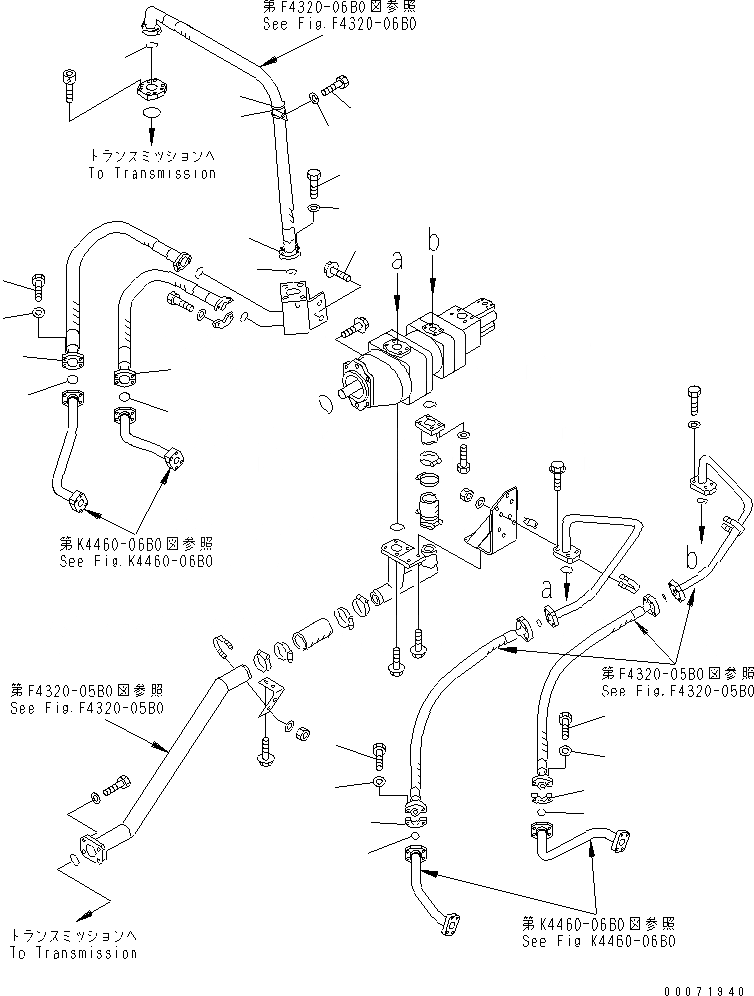 第F4320-06B0図参照
See Fig.F4320-06B0

トランスミッションへ
To Transmission

a

b

第K4460-06B0図参照
See Fig.K4460-06B0

b

a

第F4320-05B0図参照
See Fig.F4320-05B0

第F4320-05B0図参照
See Fig.F4320-05B0

トランスミッションへ
To Transmission

第K4460-06B0図参照
See Fig K4460-06B0

00071940