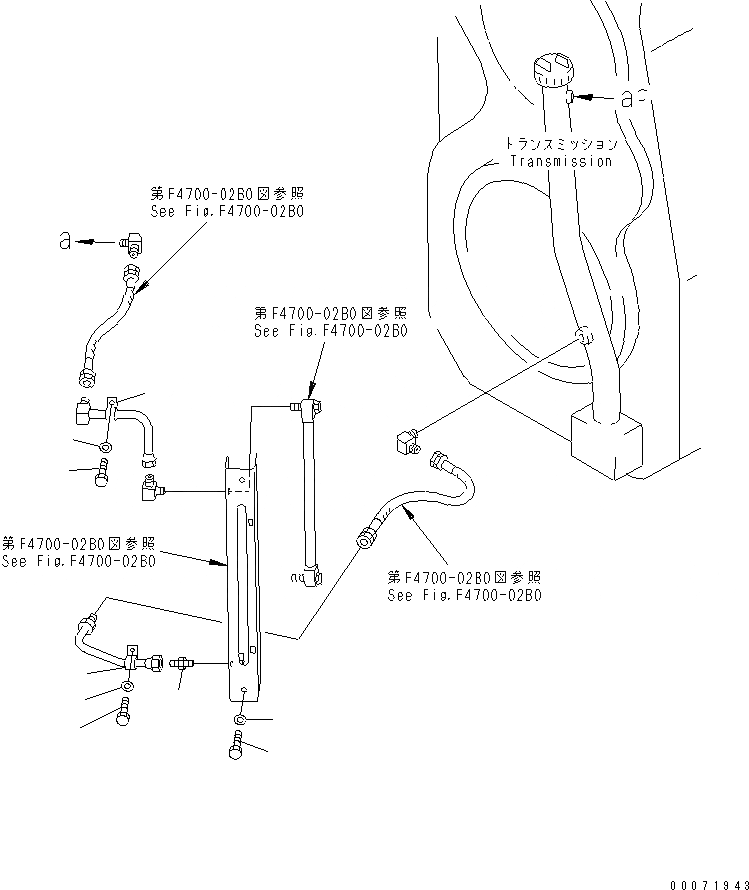 a

トランスミッション
Transmission

第F4700-02B0図参照
See Fig.F4700-02B0

a

第F4700-02B0図参照
See Fig.F4700-02B0

第F4700-02B0図参照
See Fig.F4700-02B0

第F4700-02B0図参照
See Fig.F4700-02B0

00071943