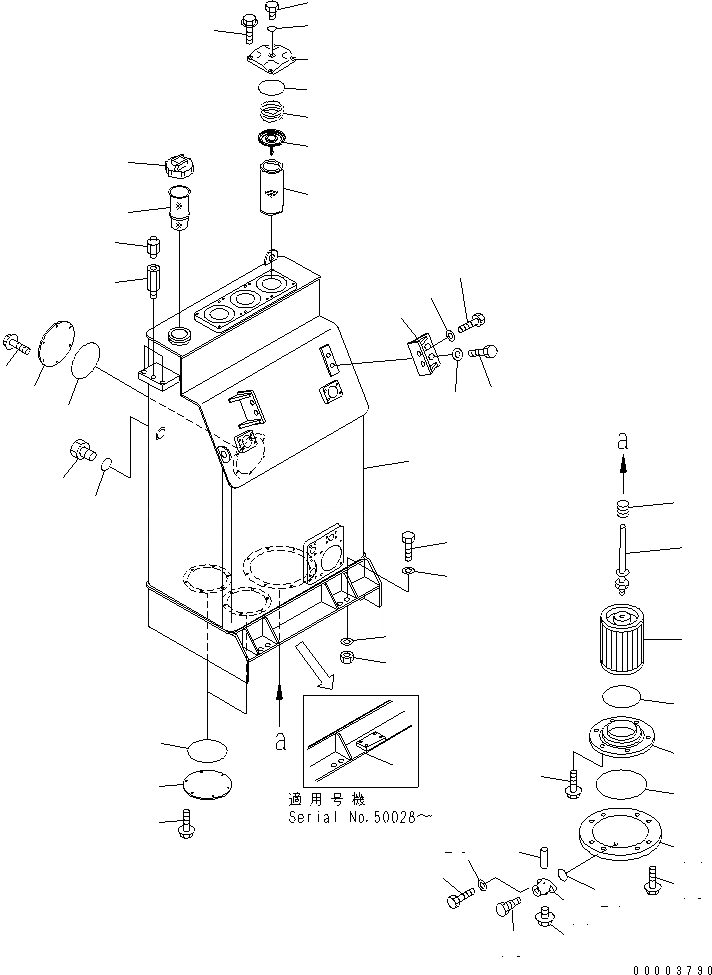 a

a

適用号機
Serial No.50028～

00003790