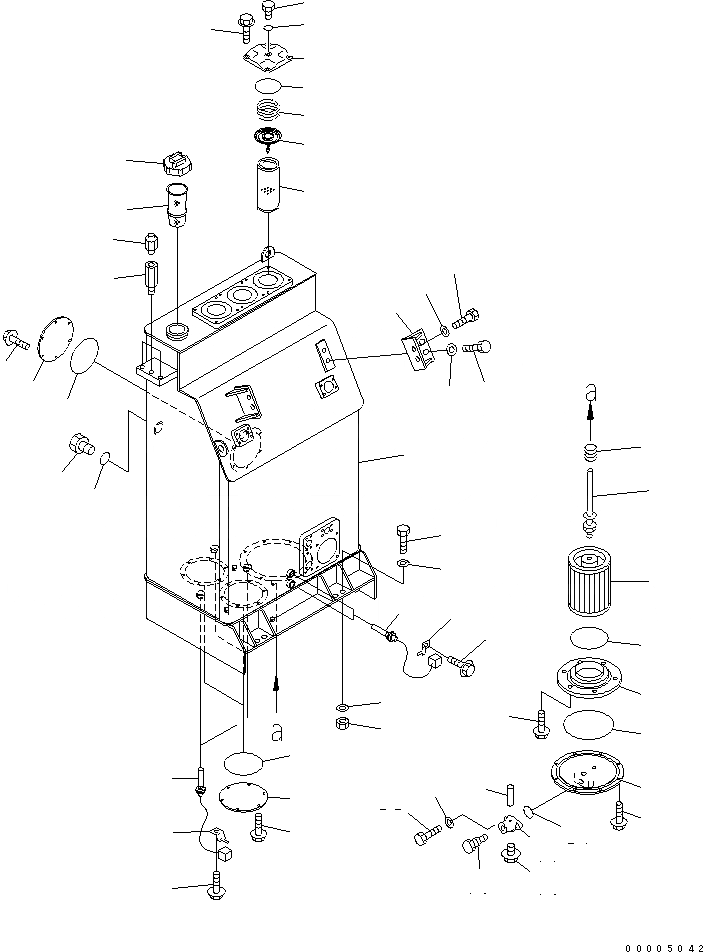 a

a

00005042