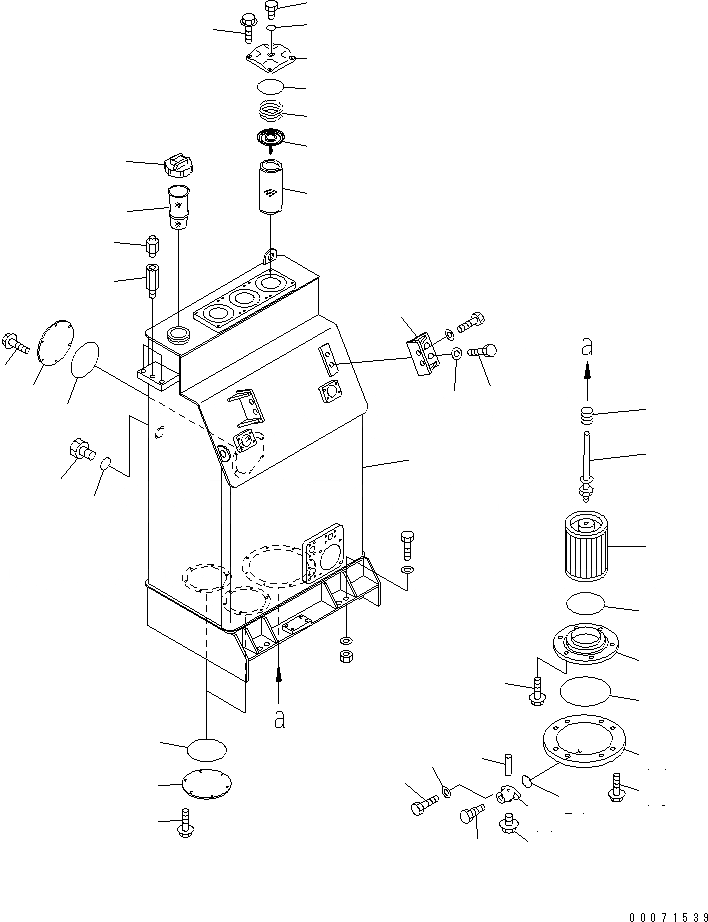 a

a

00071539