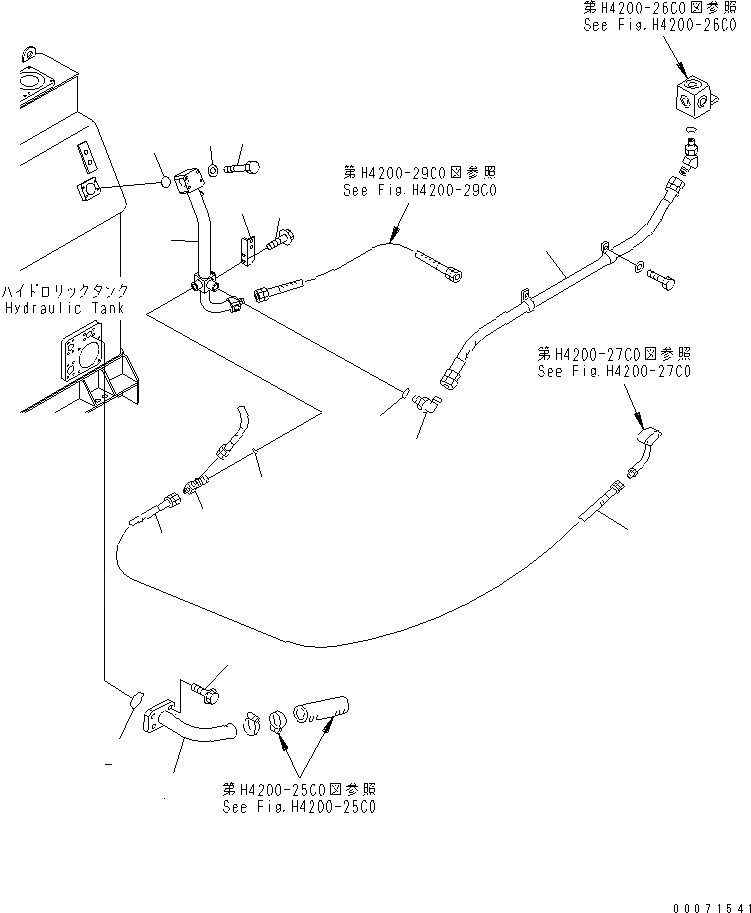 第H4200-26C0図参照
See Fig.H4200-26C0

第H4200-29C0図参照
See Fig.H4200-29C0

ハイドロリックタンク
Hydraulic Tank

第H4200-27C0図参照
See Fig.H4200-27C0

第H4200-25C0図参照
See Fig.H4200-25C0

00071541