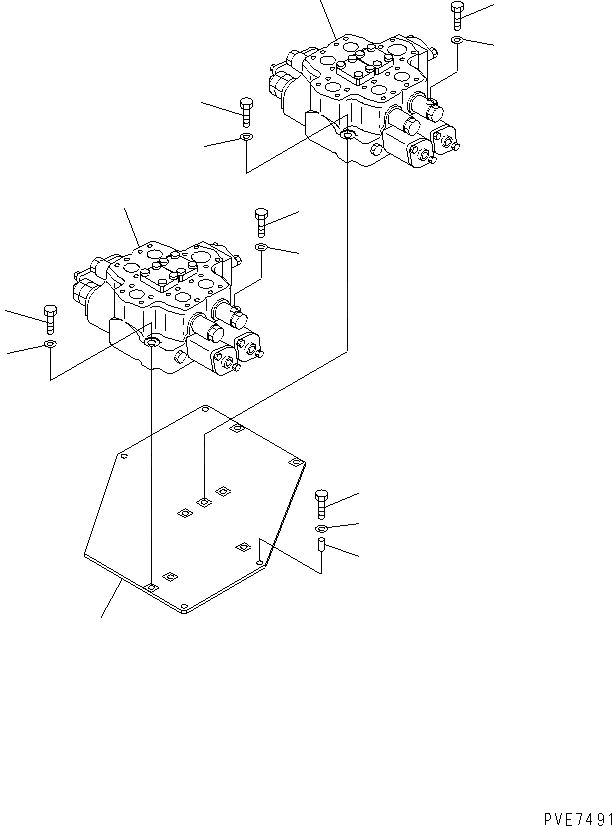 PVE7491