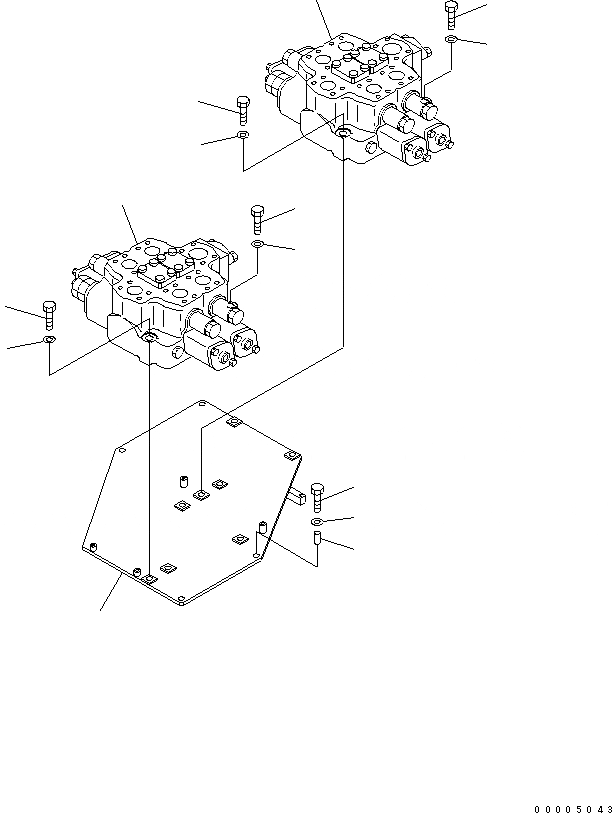 00005043