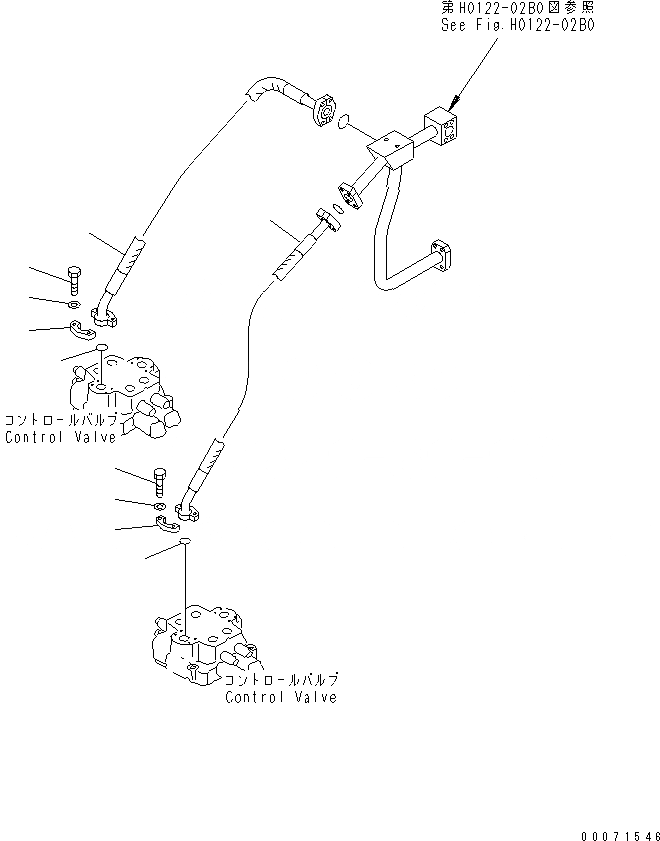 第H0122-02B0図参照
See Fig.H0122-02B0

コントロールバルブ
Control Valve

コントロールバルブ
Control Valve

00071546