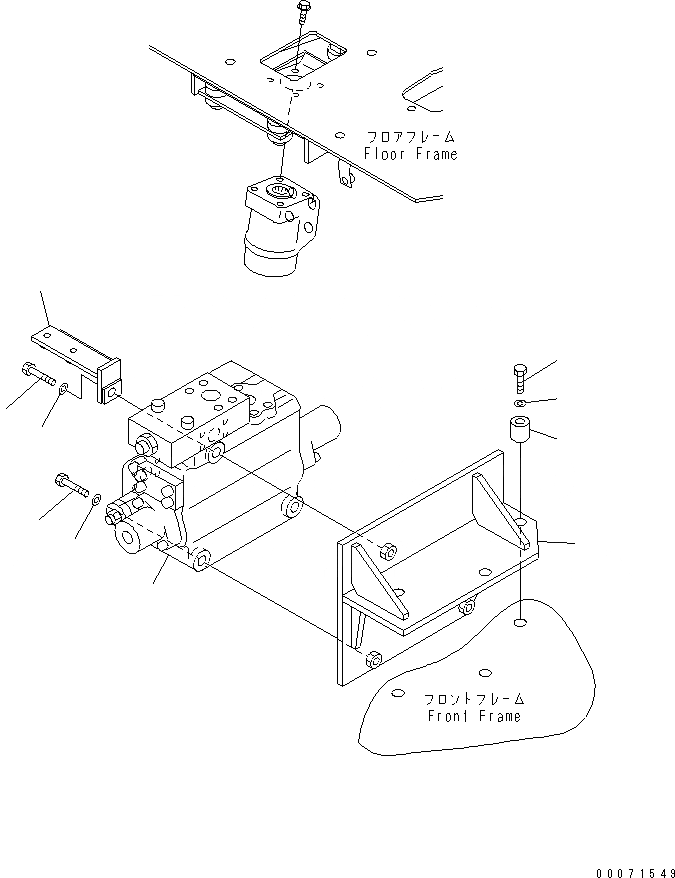 フロアフレーム
Floor Frame

フロントフレーム
Front Frame

00071549